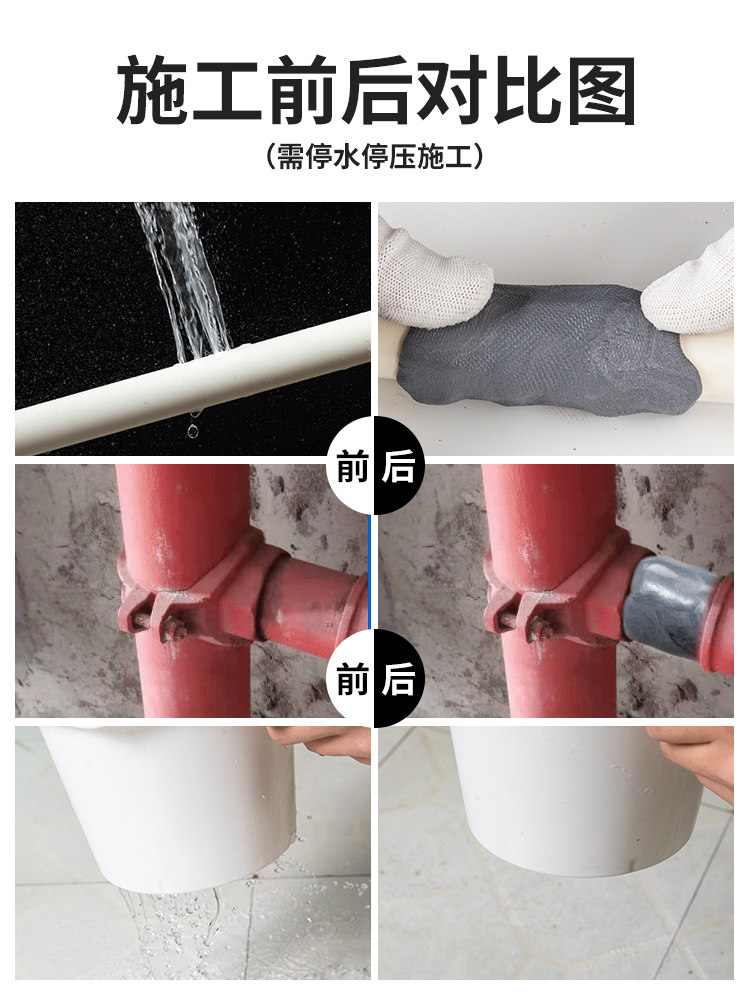 施工前后对比图
（需停水停压施工）

前 后

前 后