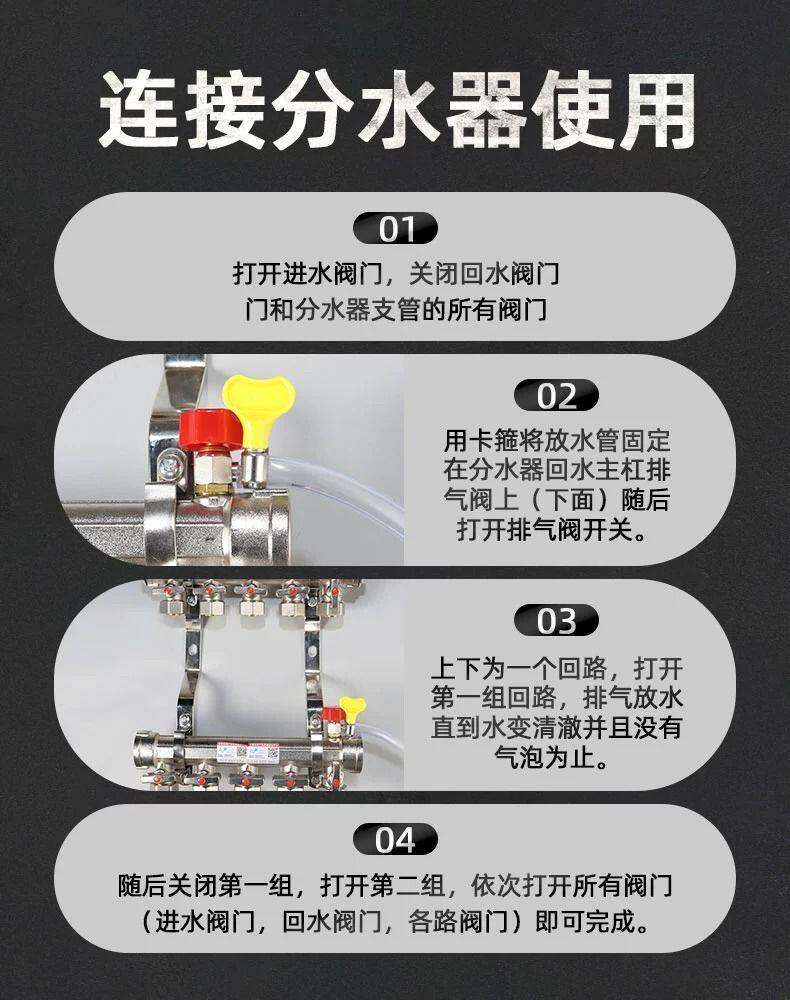 连接分水器使用

01

打开进水阀门，关闭回水阀门门和分水器支管的所有阀门

02

用卡箍将放水管固定在分水器回水主杠排气阀上（下面）随后打开排气阀开关。

03

上下为一个回路，打开第一组回路，排气放水直到水变清澈并且没有气泡为止。

04

随后关闭第一组，打开第二组，依次打开所有阀门（进水阀门，回水阀门，各路阀门）即可完成。