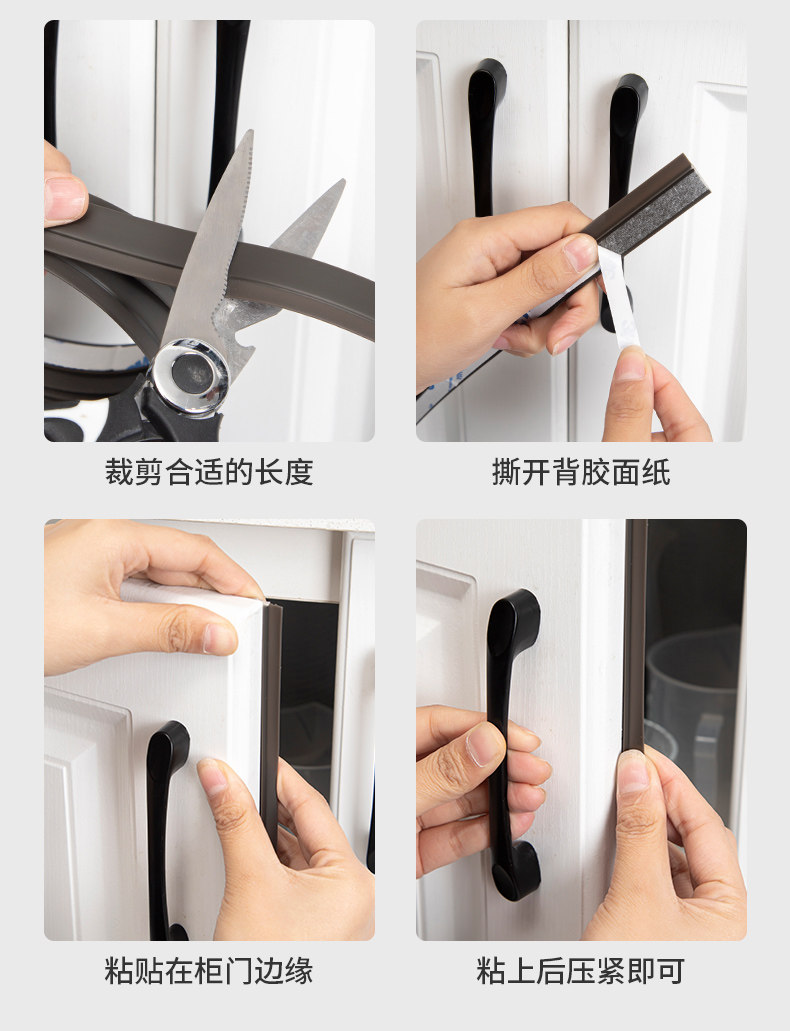 裁剪合适的长度

撕开背胶面纸

粘贴在柜门边缘

粘上后压紧即可