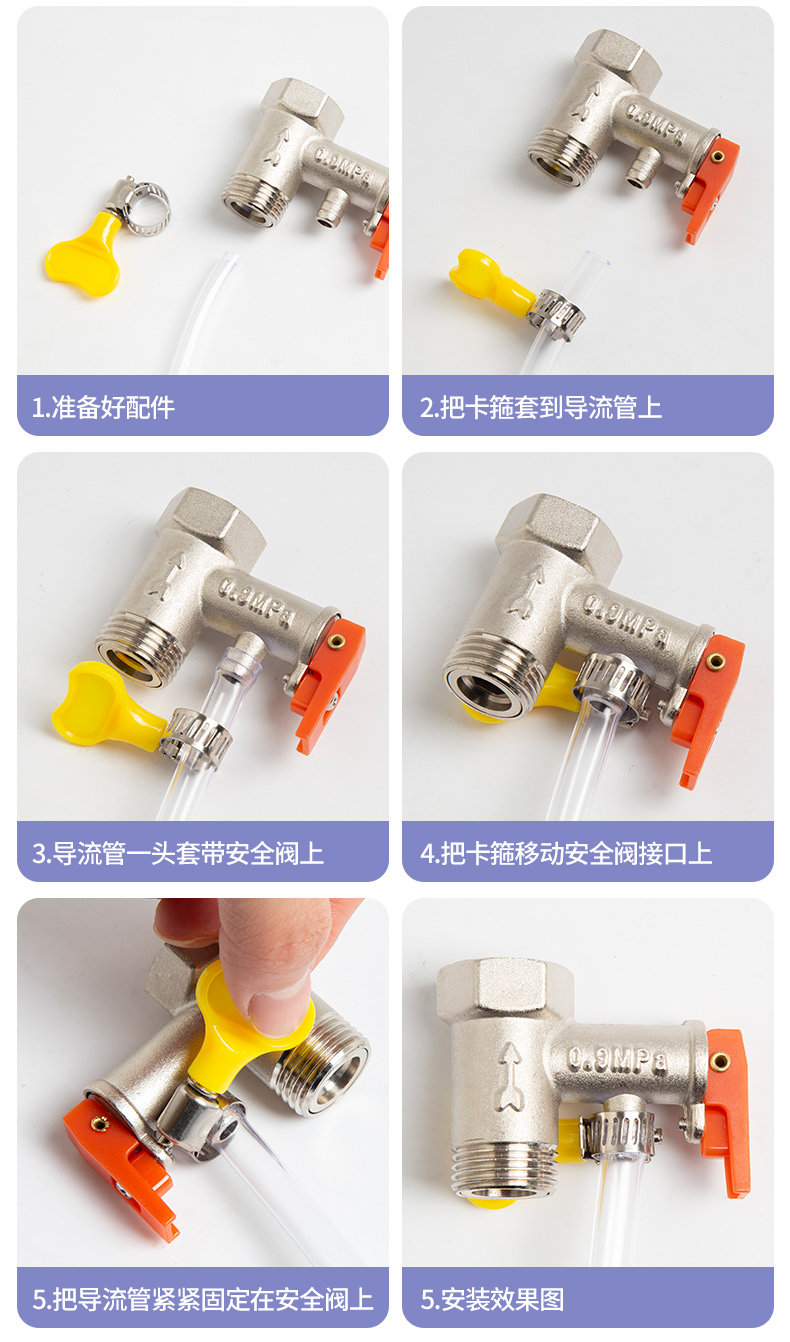 0.9MPa

1.准备好配件

0.9MPa

2.把卡箍套到导流管上

0.9MPa

3.导流管一头套带安全阀上

0.9MPa

4.把卡箍移动安全阀接口上

5.把导流管紧紧固定在安全阀上

0.9MPa

5.安装效果图