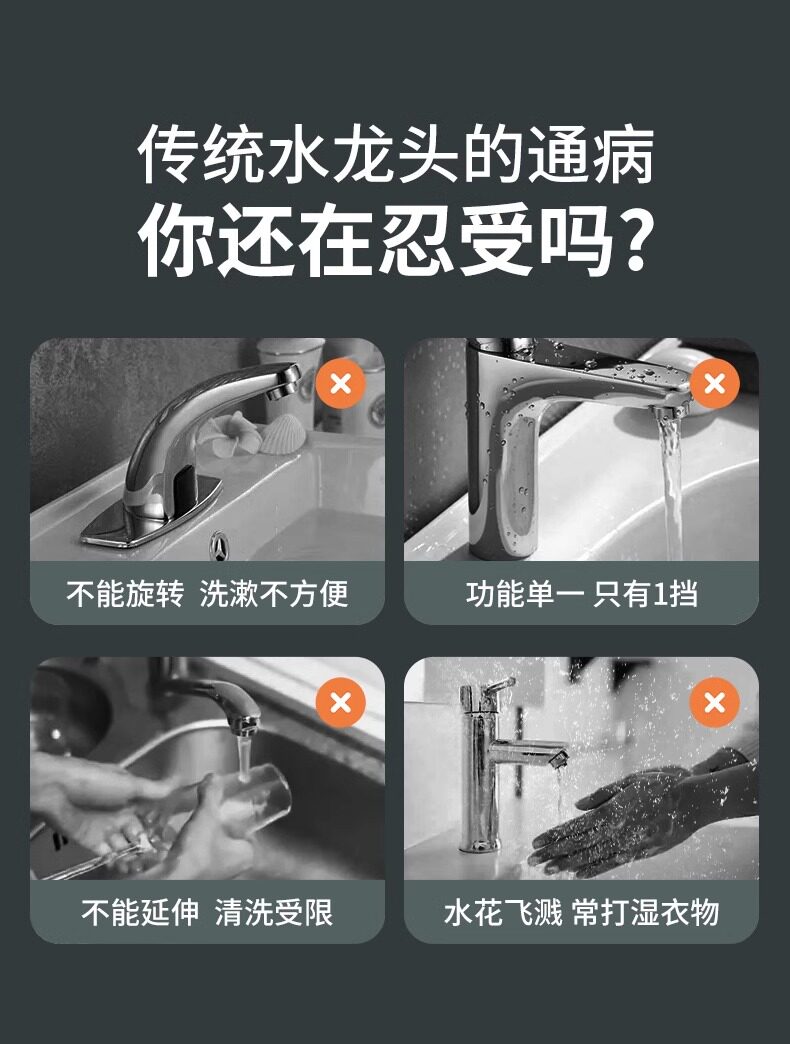 传统水龙头的通病
你还在忍受吗？

不能旋转 洗漱不方便

功能单一 只有1挡

不能延伸 清洗受限

水花飞溅 常打湿衣物