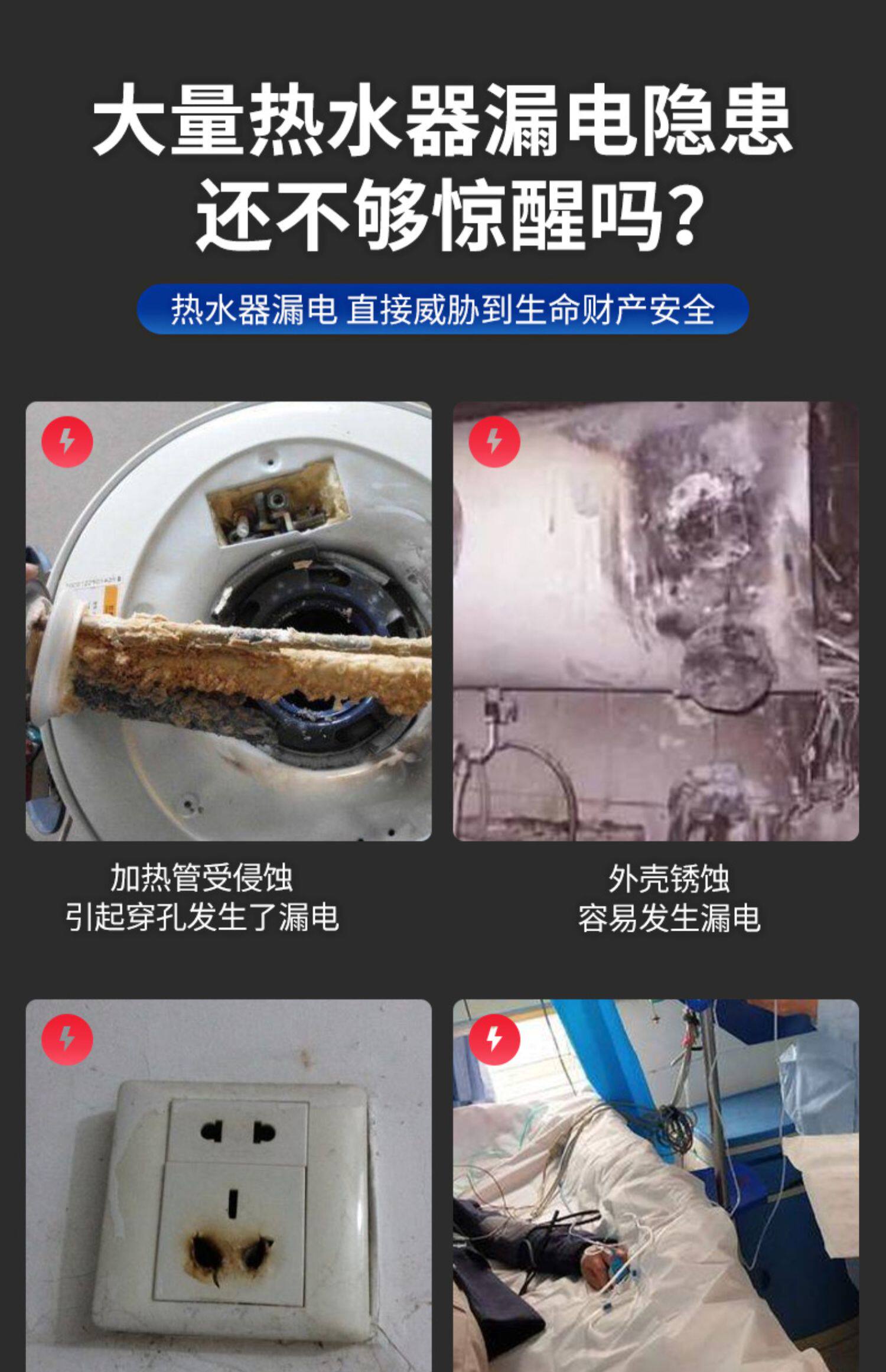 大量热水器漏电隐患
还不够惊醒吗?

热水器漏电 直接威胁到生命财产安全

加热管受侵蚀
引起穿孔发生了漏电

外壳锈蚀
容易发生漏电