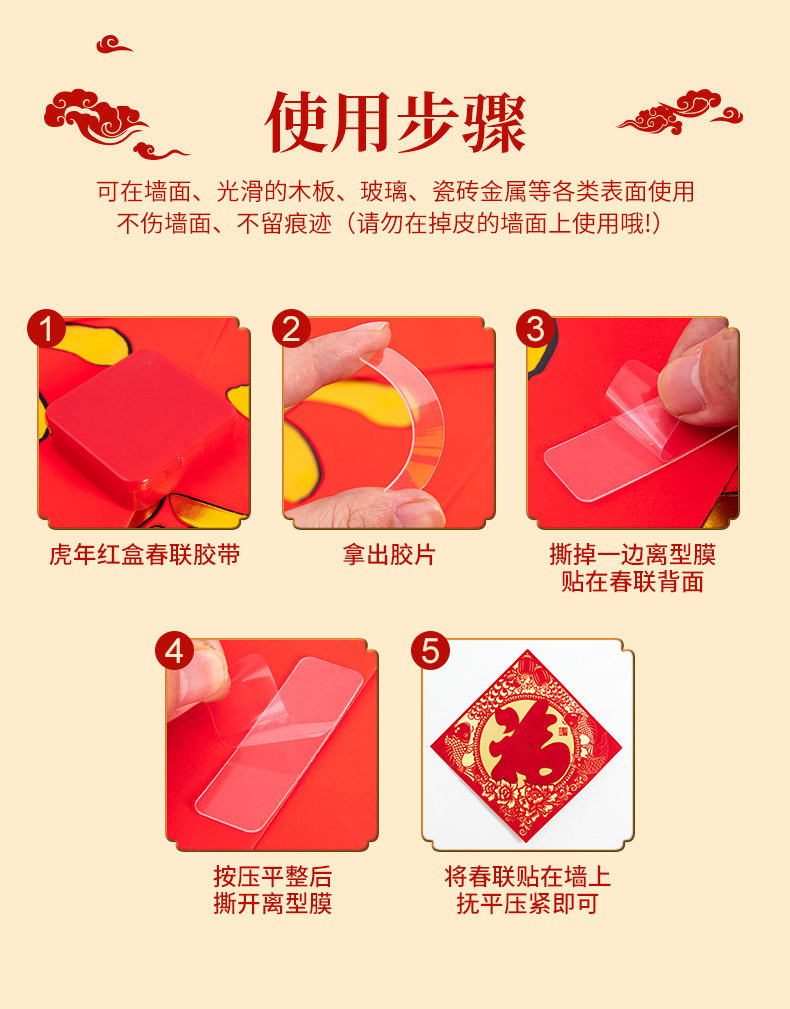 使用步骤

可在墙面、光滑的木板、玻璃、瓷砖金属等各类表面使用
不伤墙面、不留痕迹（请勿在掉皮的墙面上使用哦!）

1
虎年红盒春联胶带

2
拿出胶片

3
撕掉一边离型膜
贴在春联背面

4
按压平整后
撕开离型膜

5
福
将春联贴在墙上
抚平压紧即可