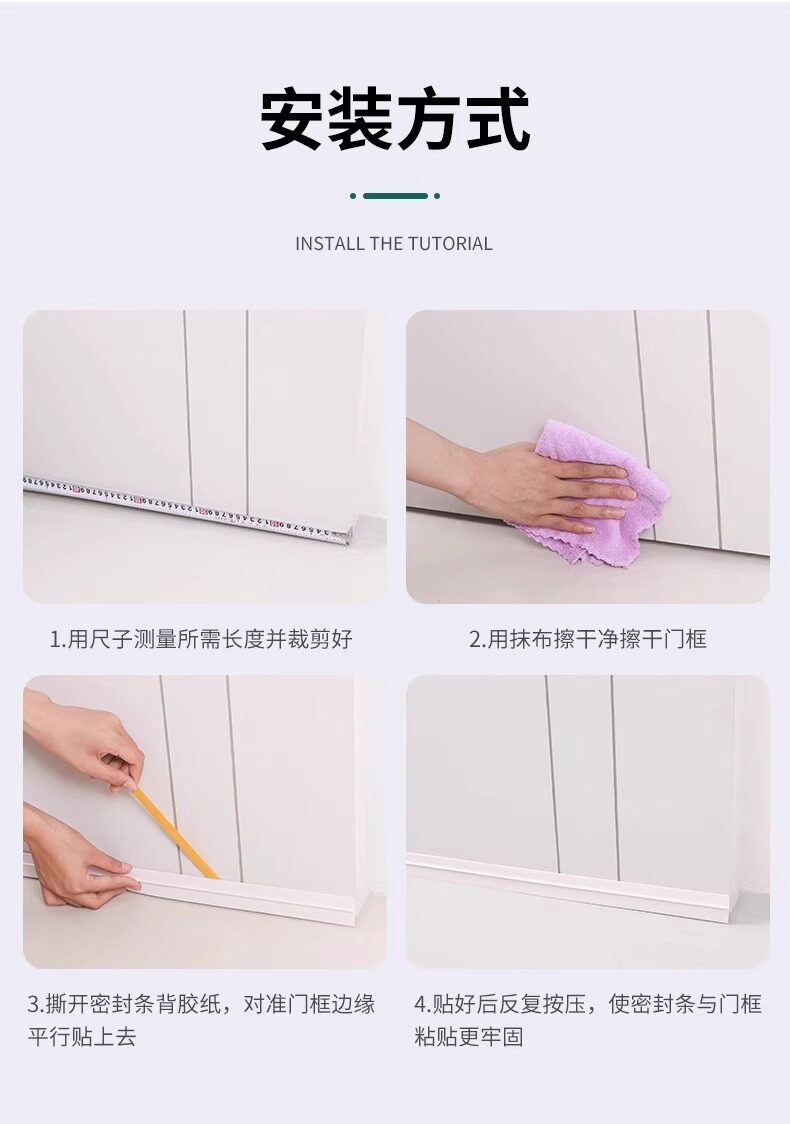 安装方式

INSTALL THE TUTORIAL

1.用尺子测量所需长度并裁剪好

2.用抹布擦干净擦干门框

3.撕开密封条背胶纸，对准门框边缘平行贴上去

4.贴好后反复按压，使密封条与门框粘贴更牢固