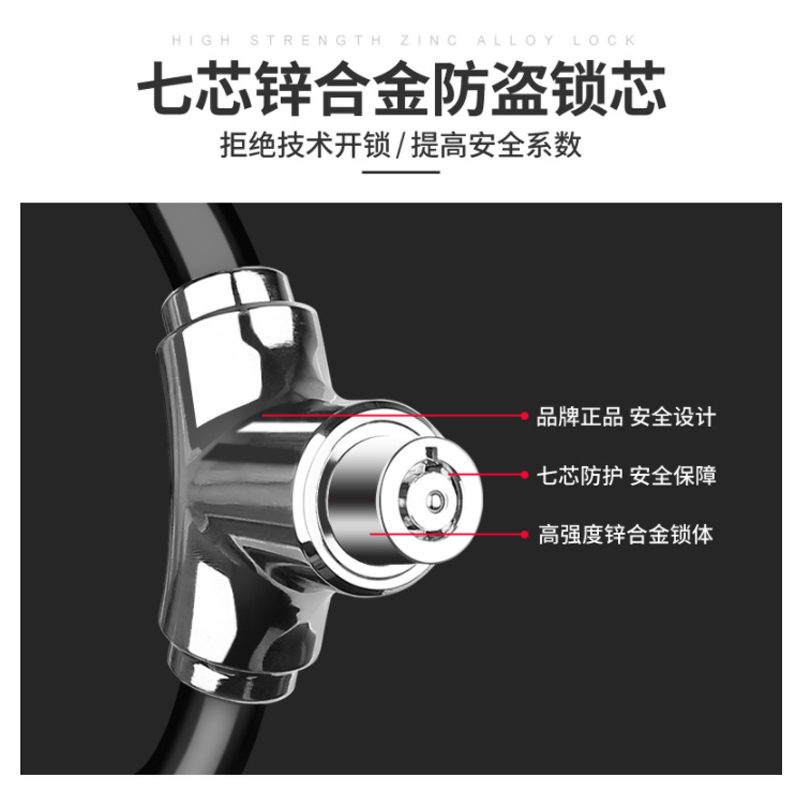 HIGH STRENGTH ZINC ALLOY LOCK

七芯锌合金防盗锁芯

拒绝技术开锁/提高安全系数

品牌正品 安全设计

七芯防护 安全保障

高强度锌合金锁体