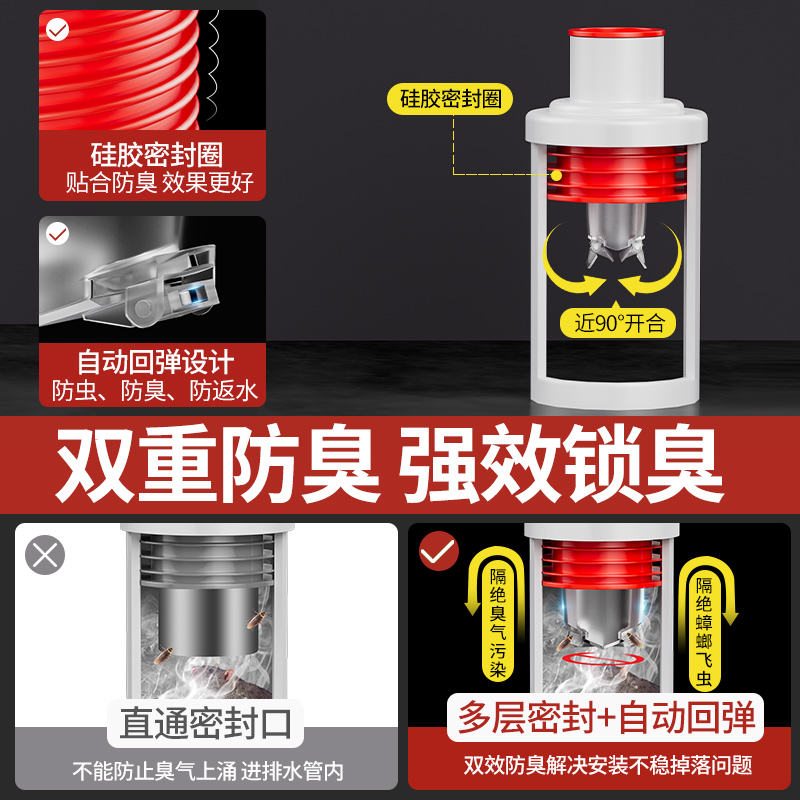 硅胶密封圈
贴合防臭 效果更好

自动回弹设计
防虫、防臭、防返水

硅胶密封圈

近90°开合

双重防臭 强效锁臭

直通密封口
不能防止臭气上涌 进排水管内

隔绝臭气污染

隔绝蟑螂飞虫

多层密封+自动回弹
双效防臭解决安装不稳掉落问题