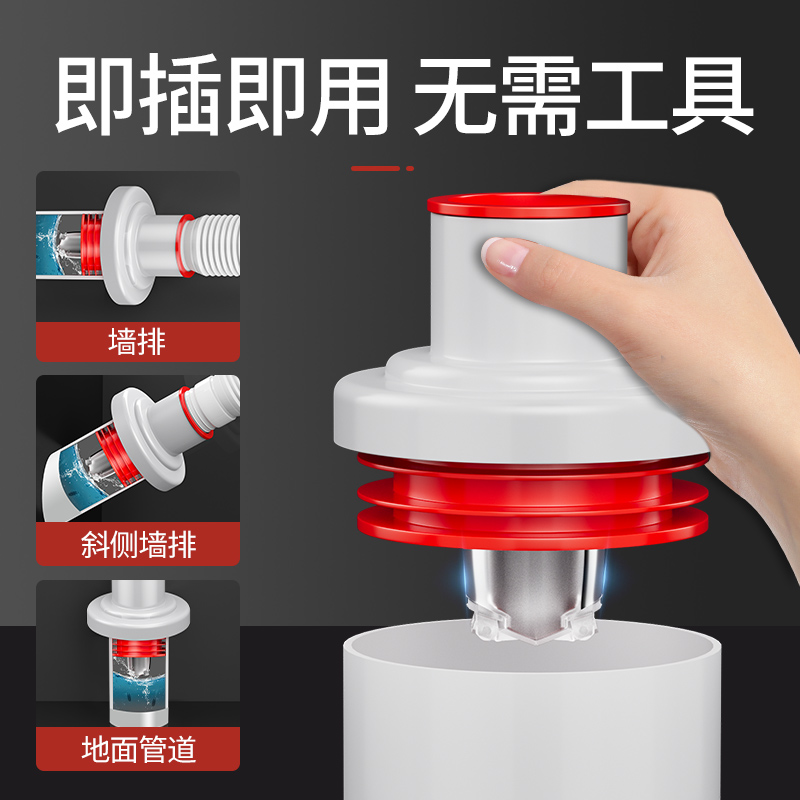 即插即用 无需工具

墙排

斜侧墙排

地面管道