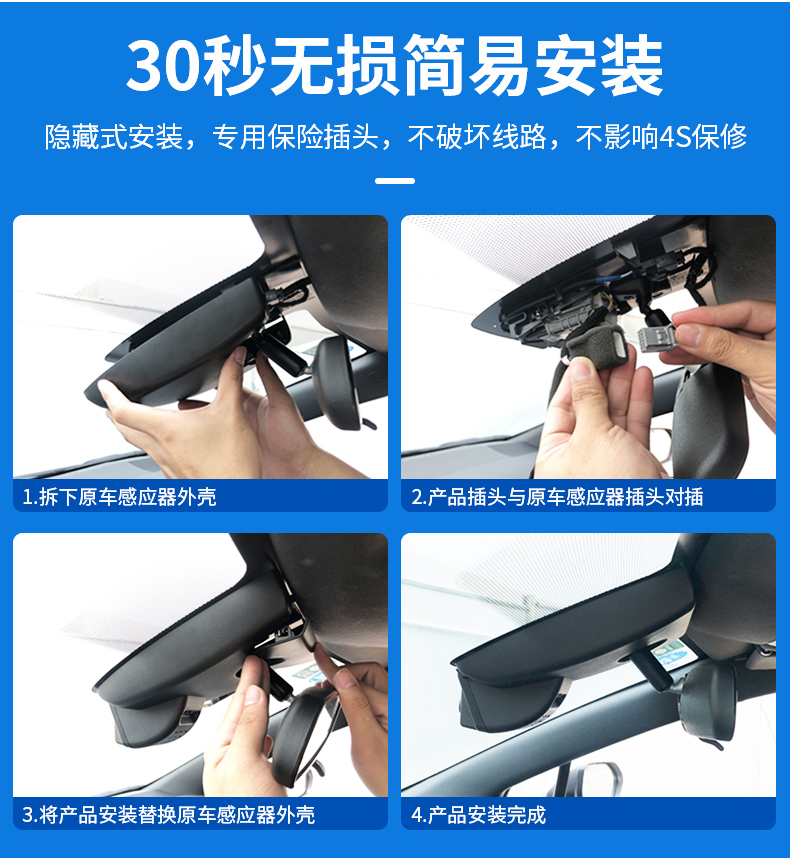 30秒无损简易安装

隐藏式安装，专用保险插头，不破坏线路，不影响4S保修

1.拆下原车感应器外壳

2.产品插头与原车感应器插头对插

3.将产品安装替换原车感应器外壳

4.产品安装完成