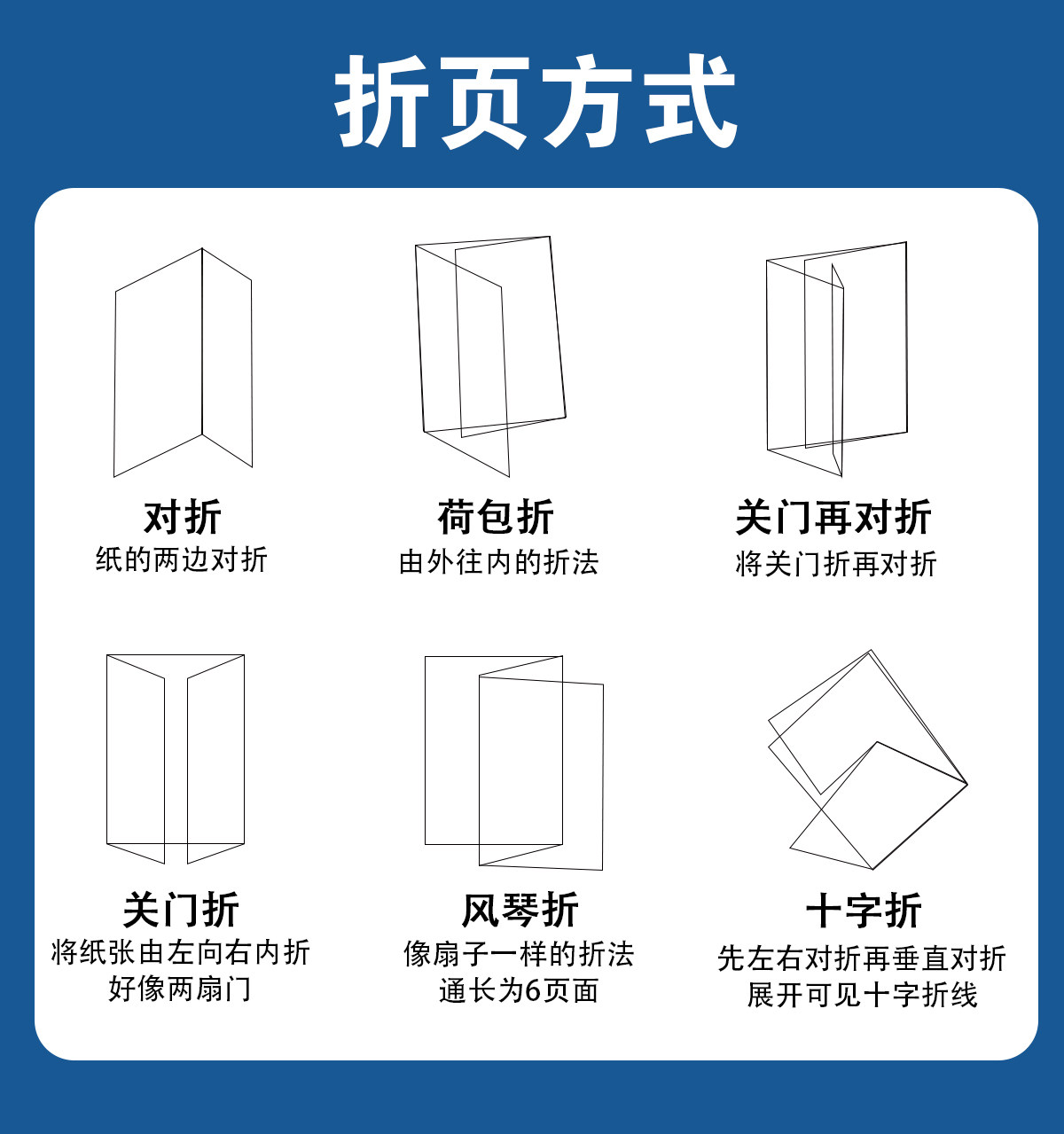 折页方式

对折
纸的两边对折

荷包折
由外往内的折法

关门再对折
将关门折再对折

关门折
将纸张由左向右内折
好像两扇门

风琴折
像扇子一样的折法
通长为6页面

十字折
先左右对折再垂直对折
展开可见十字折线