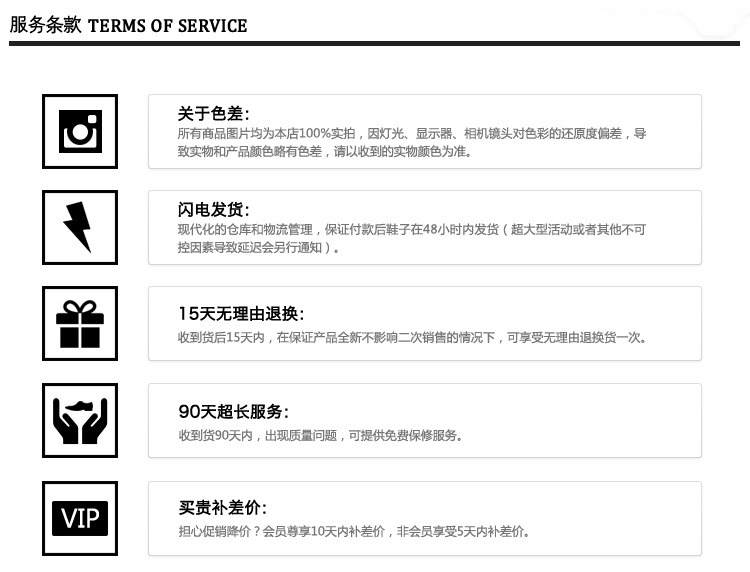 服务条款 TERMS OF SERVICE

关于色差:
所有商品图片均为本店100%实拍，因灯光、显示器、相机镜头对色彩的还原度偏差，导致实物和产品颜色略有色差，请以收到的实物颜色为准。

闪电发货:
现代化的仓库和物流管理，保证付款后鞋子在48小时内发货（超大型活动或者其他不可控因素导致延迟会另行通知）。

15天无理由退换:
收到货后15天内，在保证产品全新不影响二次销售的情况下，可享受无理由退换货一次。

90天超长服务:
收到货90天内，出现质量问题，可提供免费保修服务。

VIP

买贵补差价:
担心促销降价？会员尊享10天内补差价，非会员享受5天内补差价。