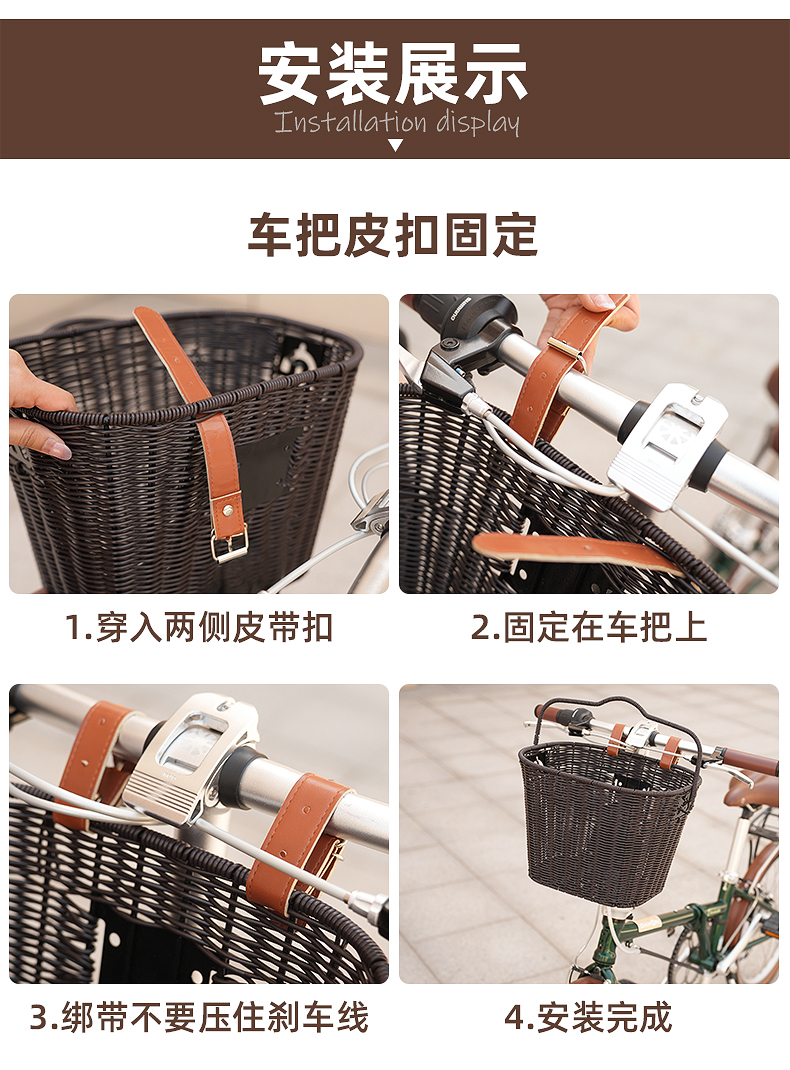 安装展示
Installation display

车把皮扣固定

1.穿入两侧皮带扣

2.固定在车把上

3.绑带不要压住刹车线

4.安装完成