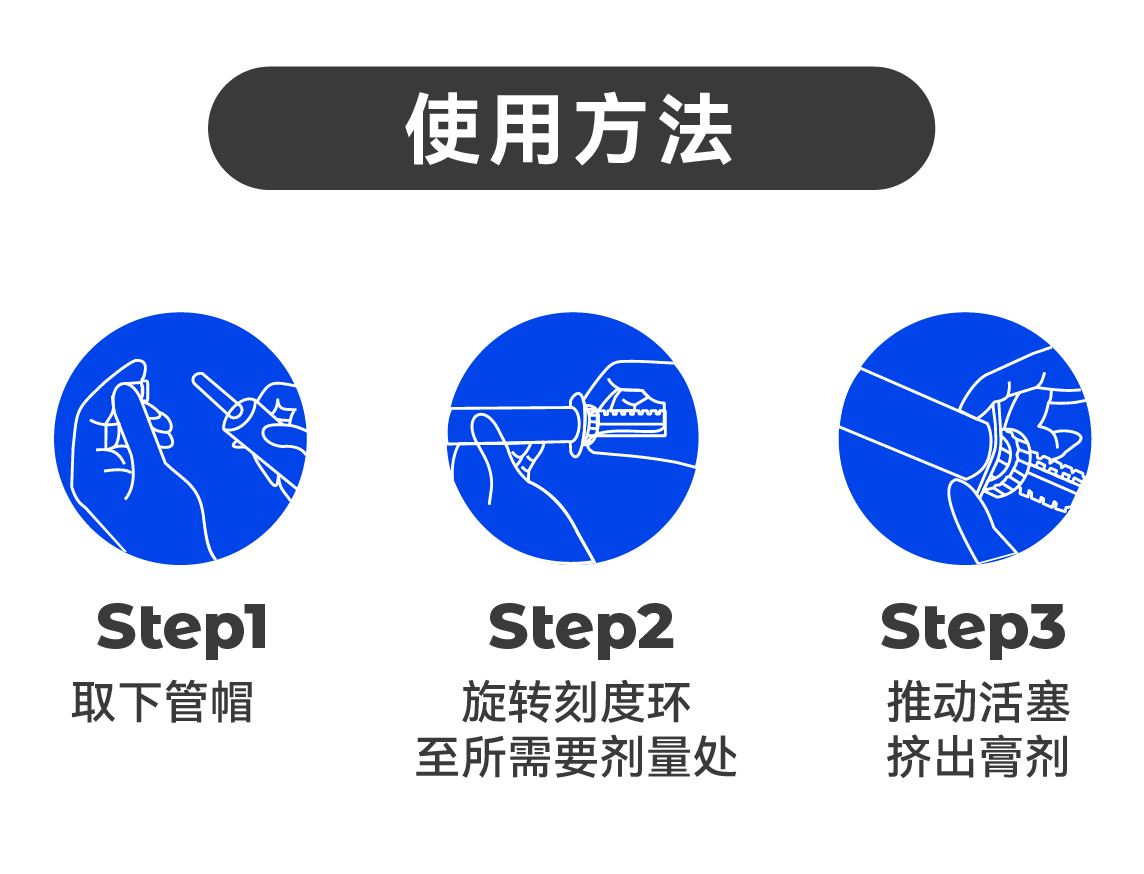 使用方法

Step1
取下管帽

Step2
旋转刻度环
至所需要剂量处

Step3
推动活塞
挤出膏剂