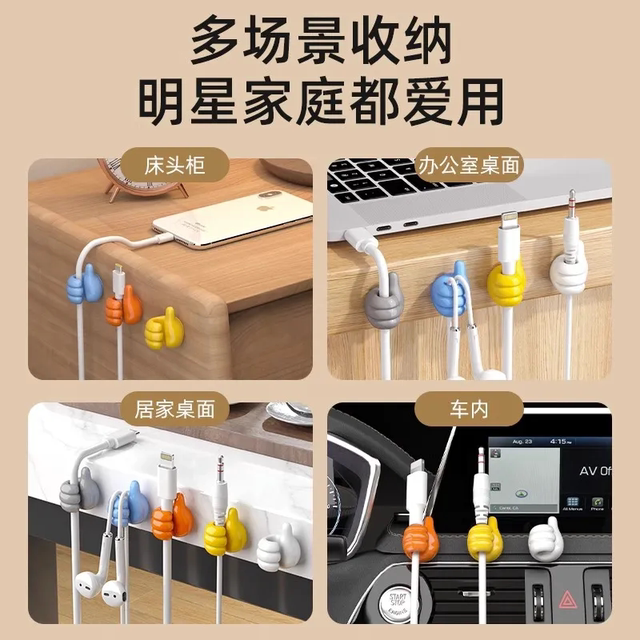 多场景收纳
明星家庭都爱用

床头柜

办公室桌面

居家桌面

车内

Aug. 23 4:15

AV Of

All Menus Phone

START STOP ENGINE