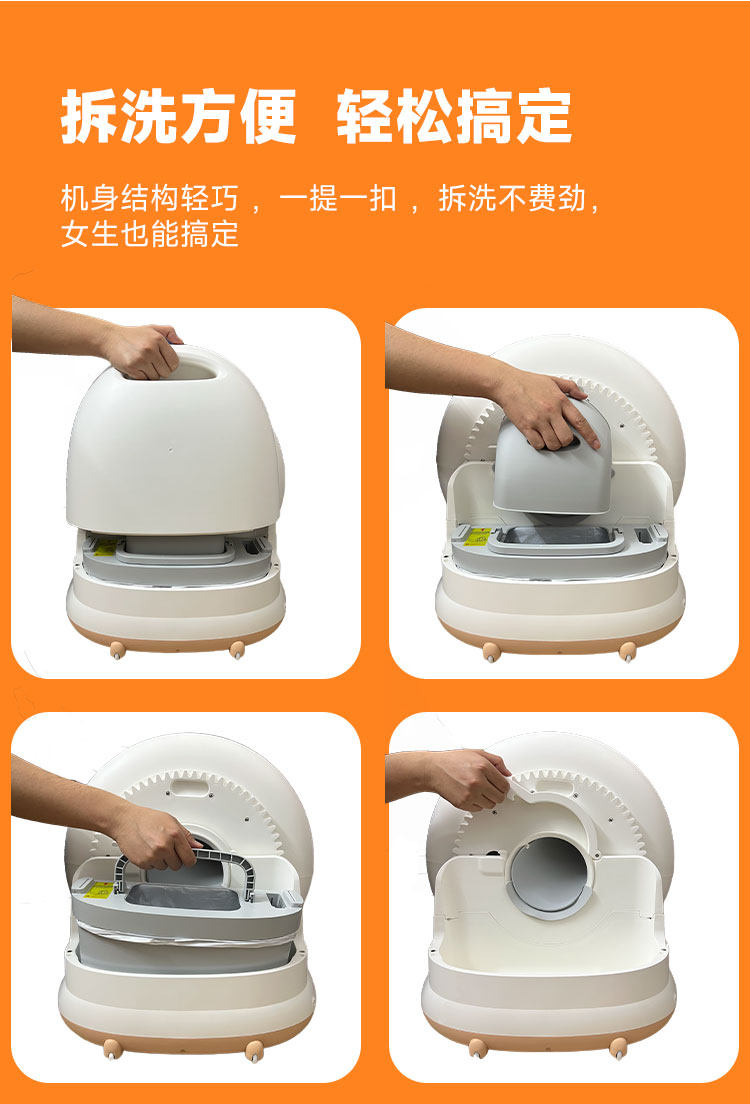 拆洗方便 轻松搞定

机身结构轻巧，一提一扣，拆洗不费劲，女生也能搞定