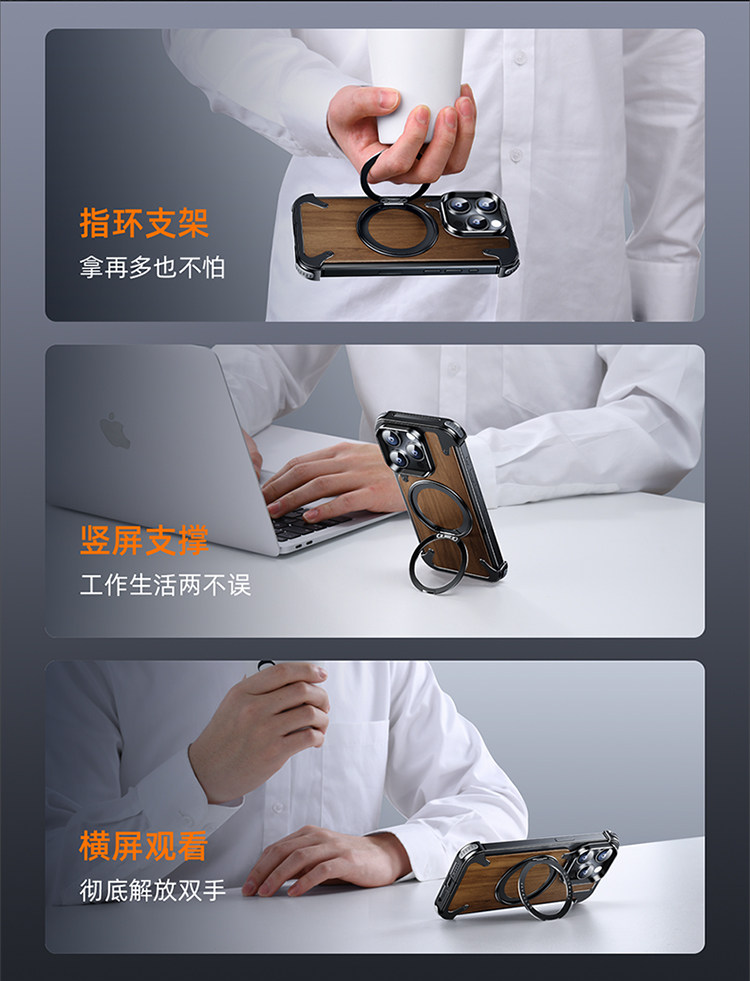 指环支架
拿再多也不怕

竖屏支撑
工作生活两不误

横屏观看
彻底解放双手