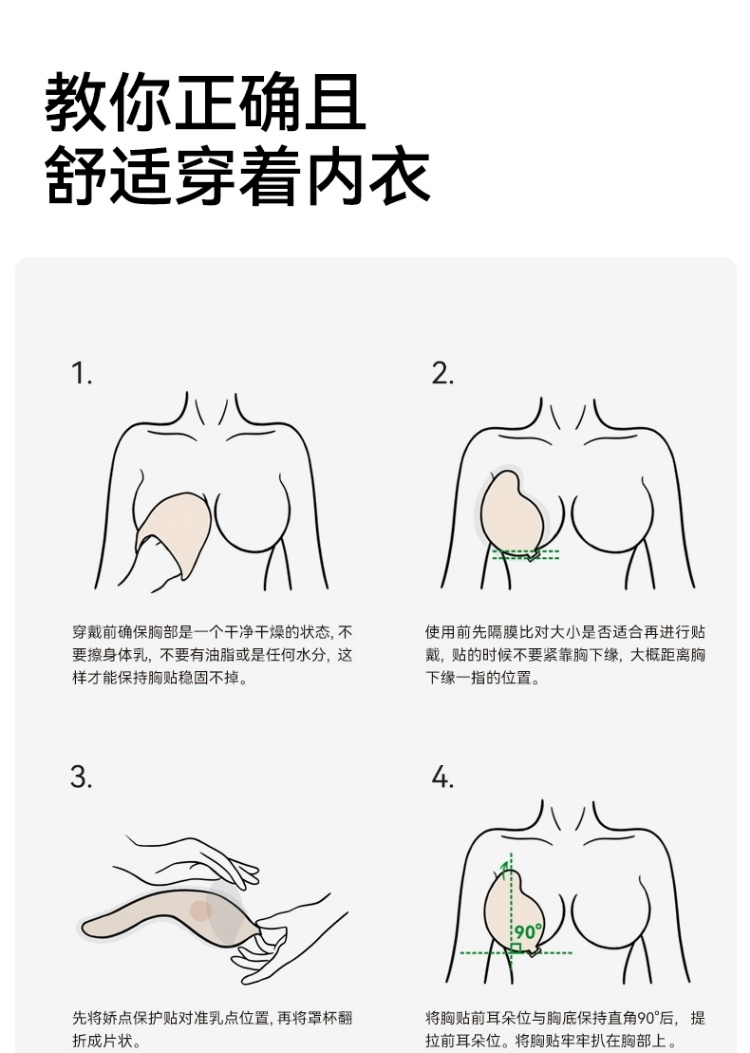 教你正确且
舒适穿着内衣

1.

穿戴前确保胸部是一个干净干燥的状态，不要擦身体乳，不要有油脂或是任何水分，这样才能保持胸贴稳固不掉。

2.

使用前先隔膜比对大小是否适合再进行贴戴，贴的时候不要紧靠胸下缘，大概距离胸下缘一指的位置。

3.

先将娇点保护贴对准乳点位置，再将罩杯翻折成片状。

4.

90°

将胸贴前耳朵位与胸底保持直角90°后，提拉前耳朵位。将胸贴牢牢扒在胸部上。