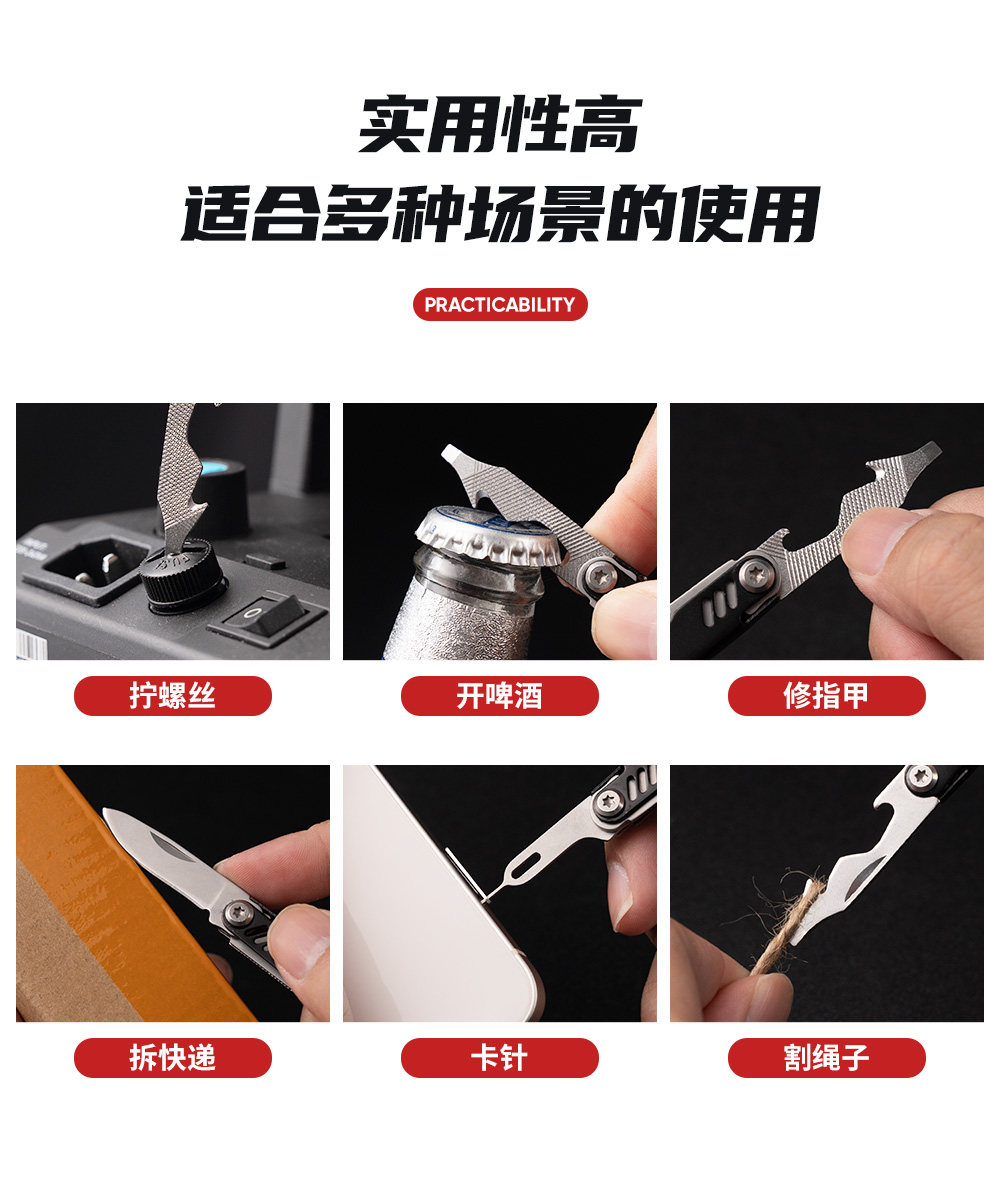 实用性高
适合多种场景的使用

PRACTICABILITY

拧螺丝

开啤酒

修指甲

拆快递

卡针

割绳子