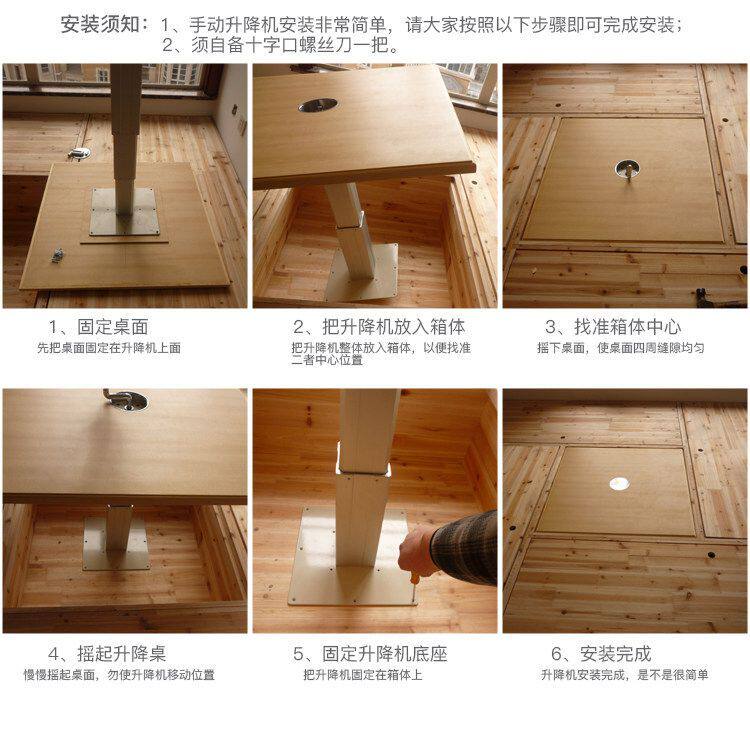 安装须知：1、手动升降机安装非常简单，请大家按照以下步骤即可完成安装；
2、须自备十字口螺丝刀一把。

1、固定桌面
先把桌面固定在升降机上面

2、把升降机放入箱体
把升降机整体放入箱体，以便找准二者中心位置

3、找准箱体中心
摇下桌面，使桌面四周缝隙均匀

4、摇起升降桌
慢慢摇起桌面，勿使升降机移动位置

5、固定升降机底座
把升降机固定在箱体上

6、安装完成
升降机安装完成，是不是很简单