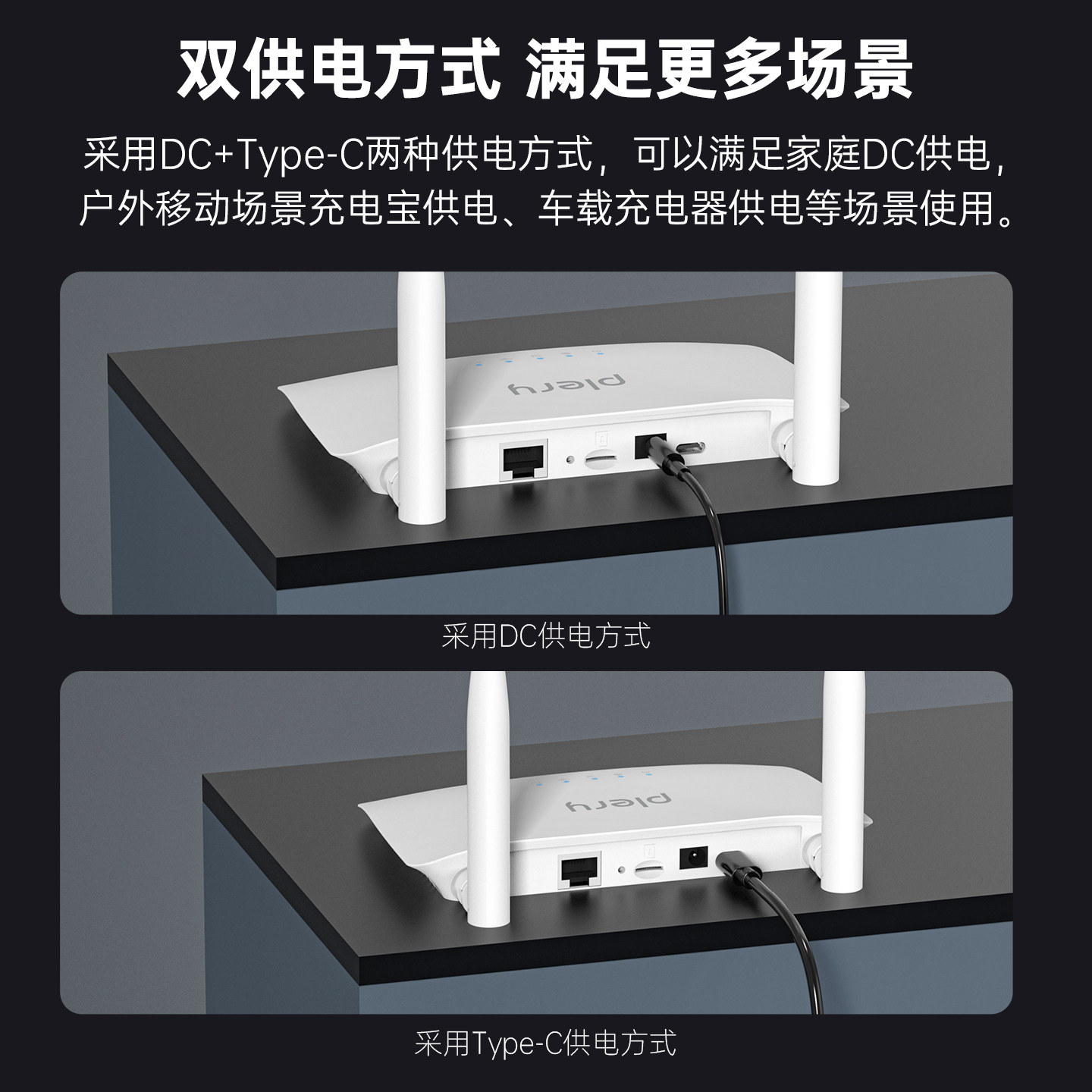 双供电方式 满足更多场景

采用DC+Type-C两种供电方式，可以满足家庭DC供电，户外移动场景充电宝供电、车载充电器供电等场景使用。

plery

采用DC供电方式

plery

采用Type-C供电方式