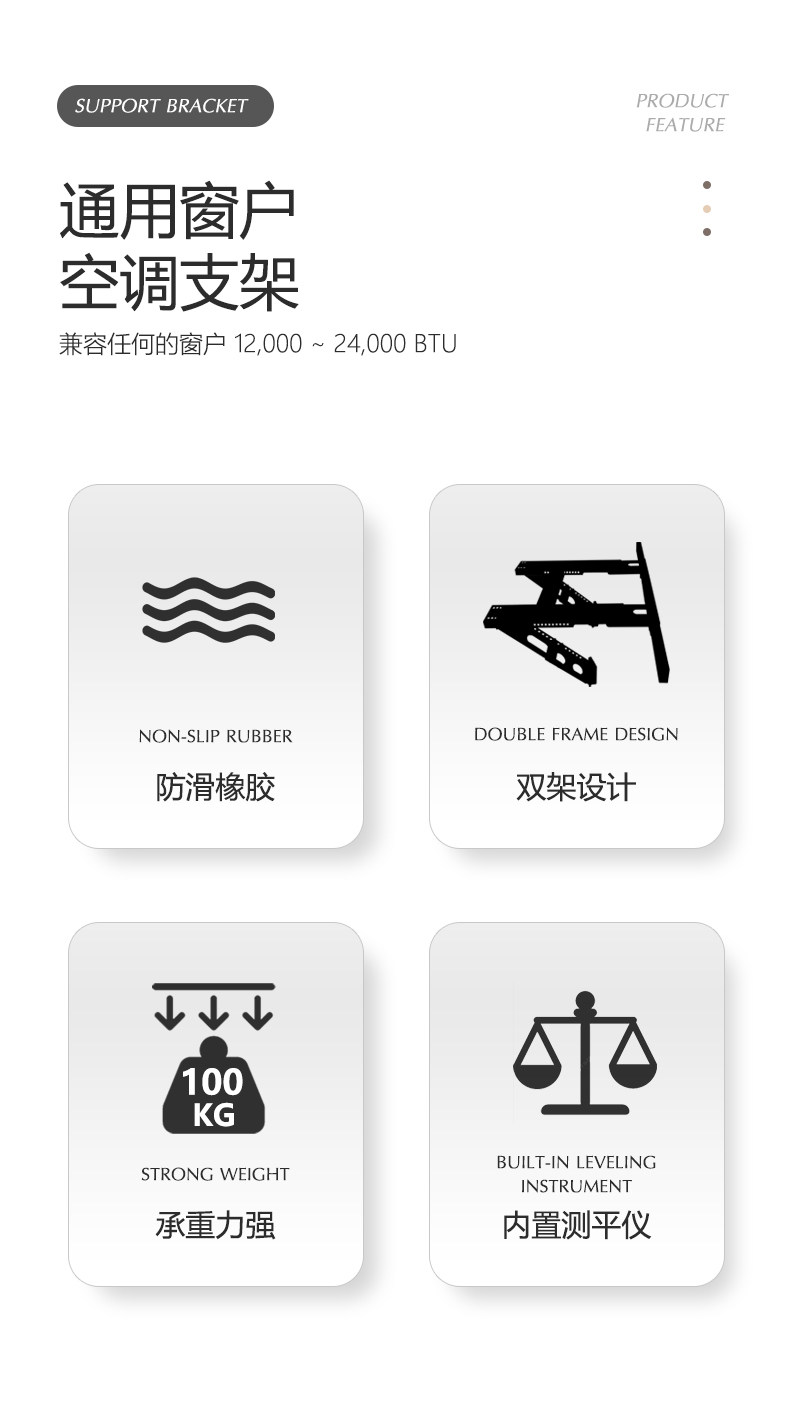 SUPPORT BRACKET

PRODUCT
FEATURE

通用窗户
空调支架

兼容任何的窗户 12,000 ~ 24,000 BTU

NON-SLIP RUBBER

防滑橡胶

DOUBLE FRAME DESIGN

双架设计

100
KG

STRONG WEIGHT

承重力强

BUILT-IN LEVELING
INSTRUMENT

内置测平仪