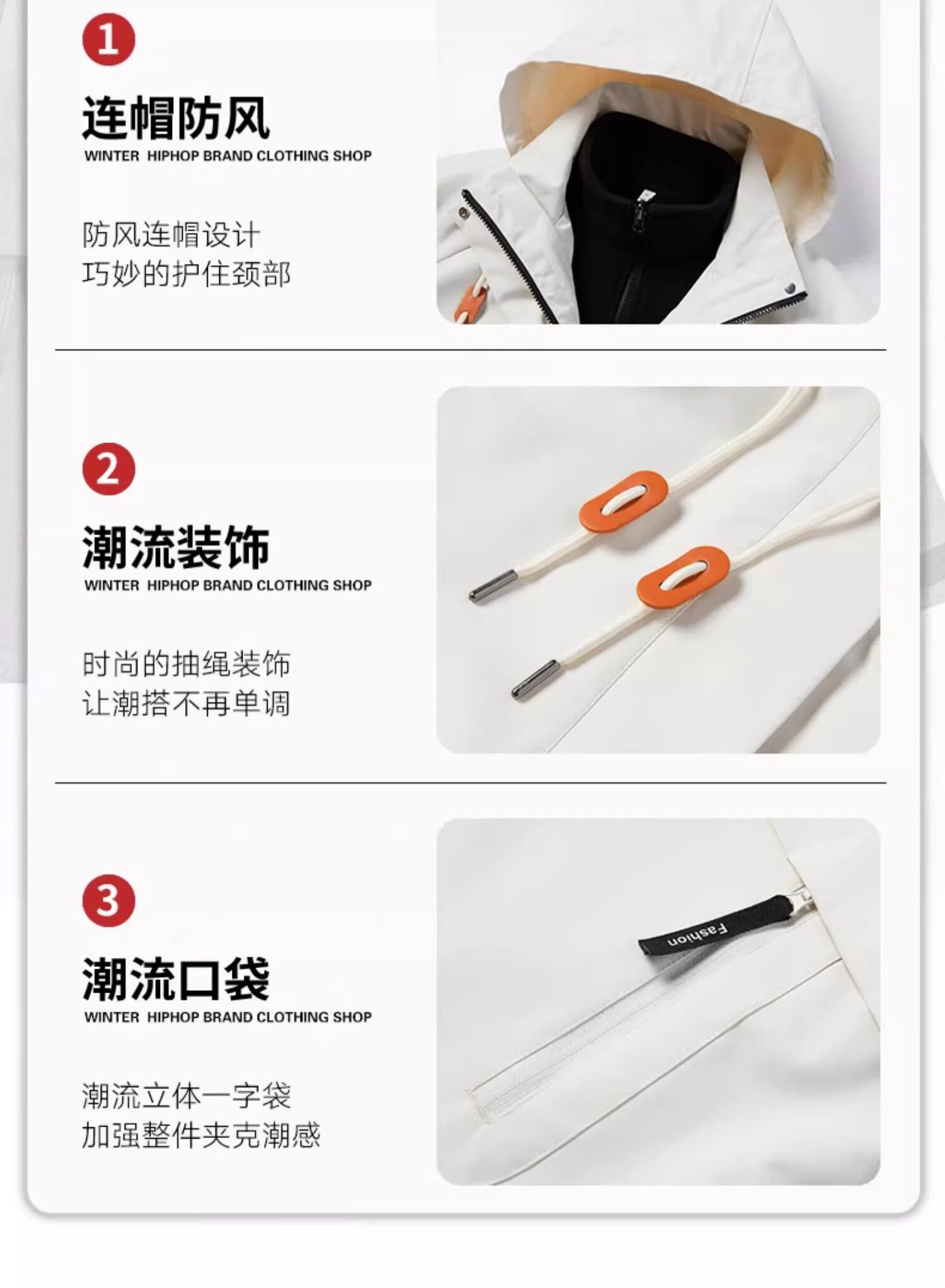 1

连帽防风

WINTER HIPHOP BRAND CLOTHING SHOP

防风连帽设计
巧妙的护住颈部

2

潮流装饰

WINTER HIPHOP BRAND CLOTHING SHOP

时尚的抽绳装饰
让潮搭不再单调

3

潮流口袋

WINTER HIPHOP BRAND CLOTHING SHOP

潮流立体一字袋
加强整件夹克潮感

Fashion