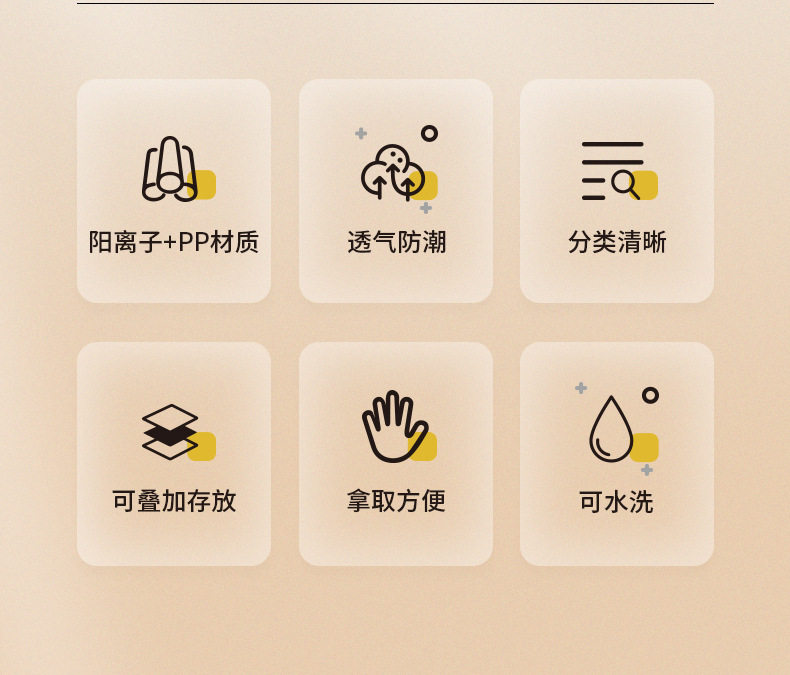 阳离子+PP材质

透气防潮

分类清晰

可叠加存放

拿取方便

可水洗