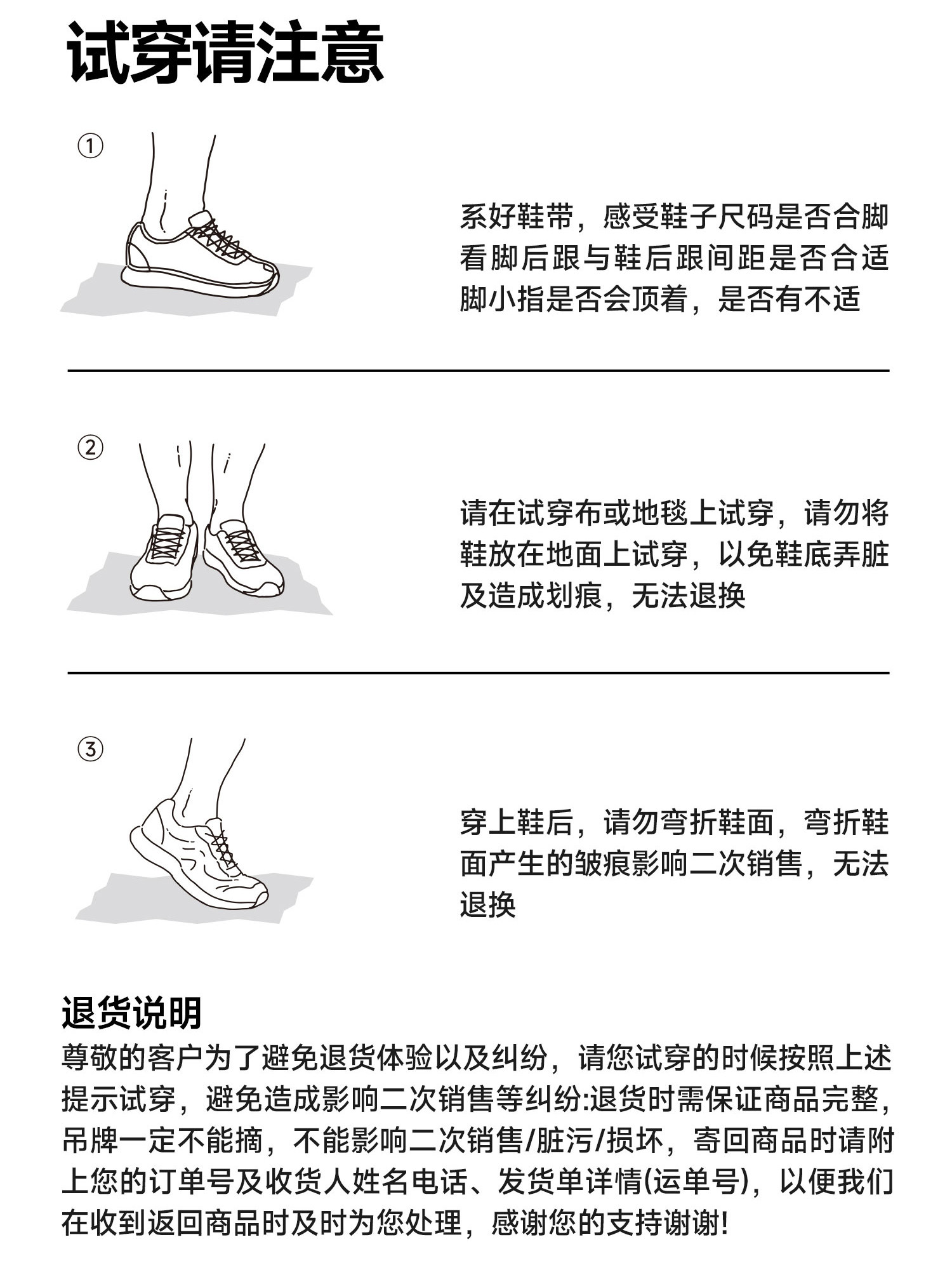 试穿请注意

①

系好鞋带，感受鞋子尺码是否合脚
看脚后跟与鞋后跟间距是否合适
脚小指是否会顶着，是否有不适

②

请在试穿布或地毯上试穿，请勿将鞋放在地面上试穿，以免鞋底弄脏及造成划痕，无法退换

③

穿上鞋后，请勿弯折鞋面，弯折鞋面产生的皱痕影响二次销售，无法退换

退货说明
尊敬的客户为了避免退货体验以及纠纷，请您试穿的时候按照上述提示试穿，避免造成影响二次销售等纠纷:退货时需保证商品完整，吊牌一定不能摘，不能影响二次销售/脏污/损坏，寄回商品时请附上您的订单号及收货人姓名电话、发货单详情(运单号)，以便我们在收到返回商品时及时为您处理，感谢您的支持谢谢!