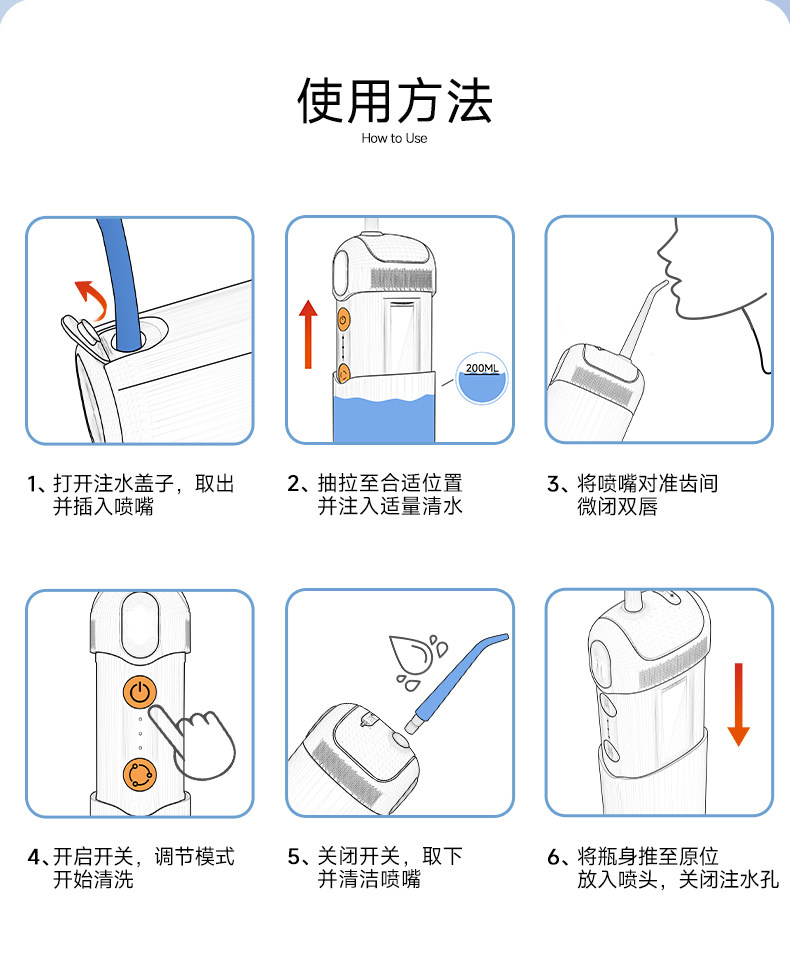 使用方法
How to Use

200ML

1、打开注水盖子，取出并插入喷嘴

2、抽拉至合适位置并注入适量清水

3、将喷嘴对准齿间微闭双唇

4、开启开关，调节模式开始清洗

5、关闭开关，取下并清洁喷嘴

6、将瓶身推至原位放入喷头，关闭注水孔