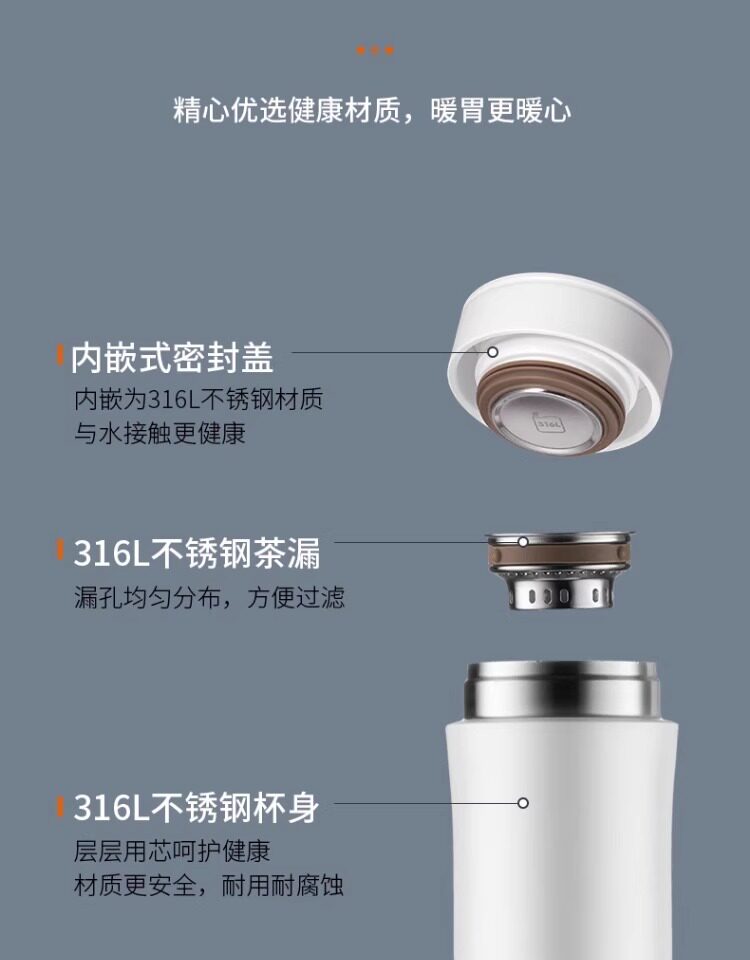 精心优选健康材质，暖胃更暖心

内嵌式密封盖
内嵌为316L不锈钢材质
与水接触更健康

316L

316L不锈钢茶漏
漏孔均匀分布，方便过滤

316L不锈钢杯身
层层用芯呵护健康
材质更安全，耐用耐腐蚀