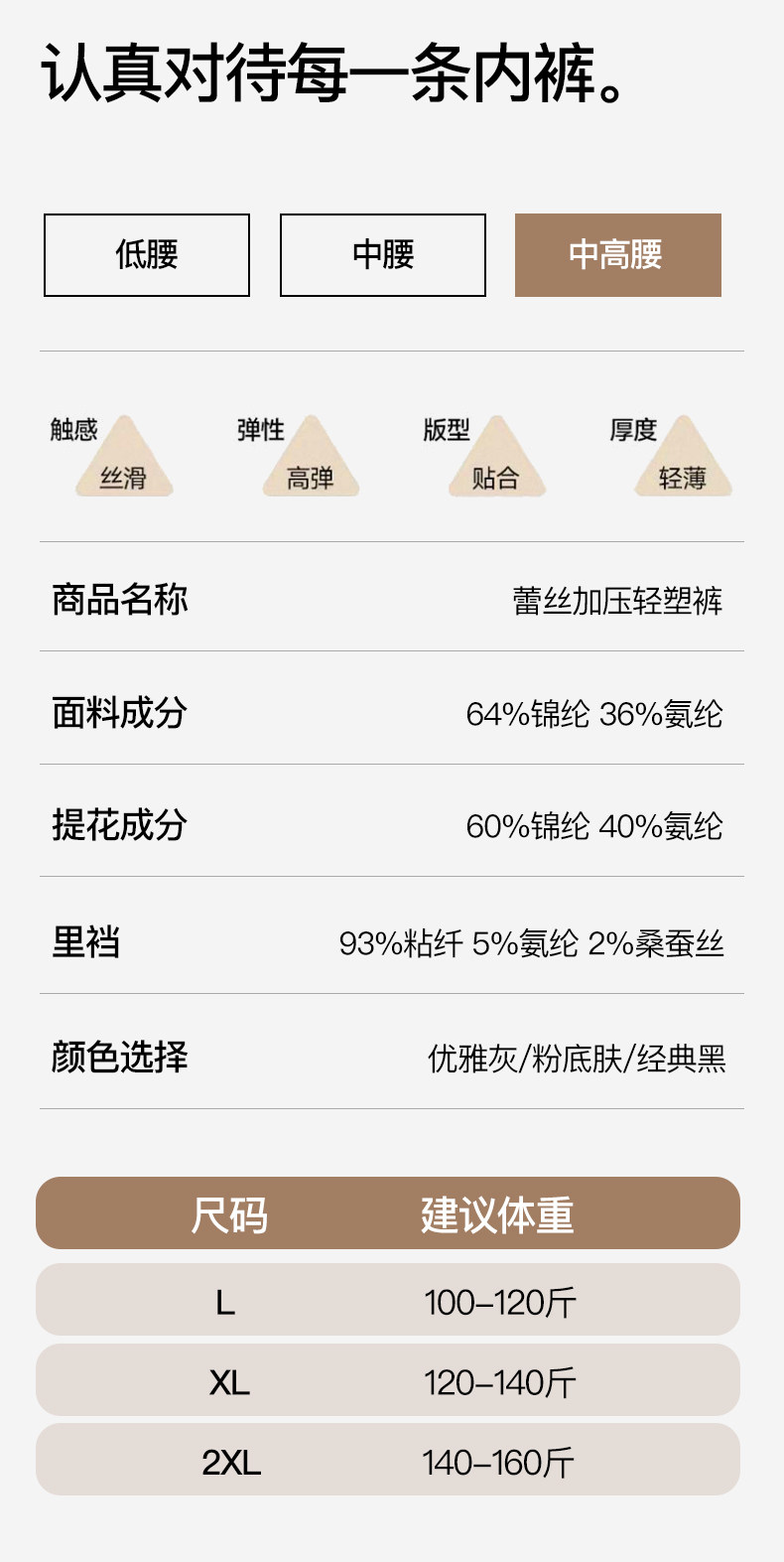 认真对待每一条内裤。

低腰 中腰 中高腰

触感
丝滑

弹性
高弹

版型
贴合

厚度
轻薄

商品名称
蕾丝加压轻塑裤

面料成分
64%锦纶 36%氨纶

提花成分
60%锦纶 40%氨纶

里裆
93%粘纤 5%氨纶 2%桑蚕丝

颜色选择
优雅灰/粉底肤/经典黑

| 尺码 | 建议体重 |
|---|---|
| L | 100–120斤 |
| XL | 120–140斤 |
| 2XL | 140–160斤 |