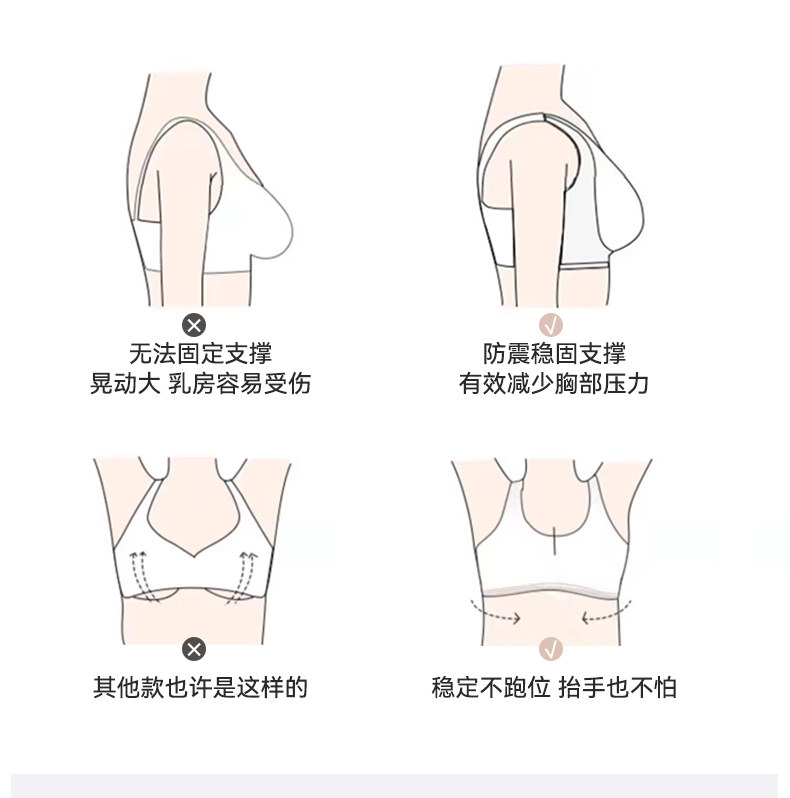 无法固定支撑
晃动大 乳房容易受伤

防震稳固支撑
有效减少胸部压力

其他款也许是这样的

稳定不跑位 抬手也不怕