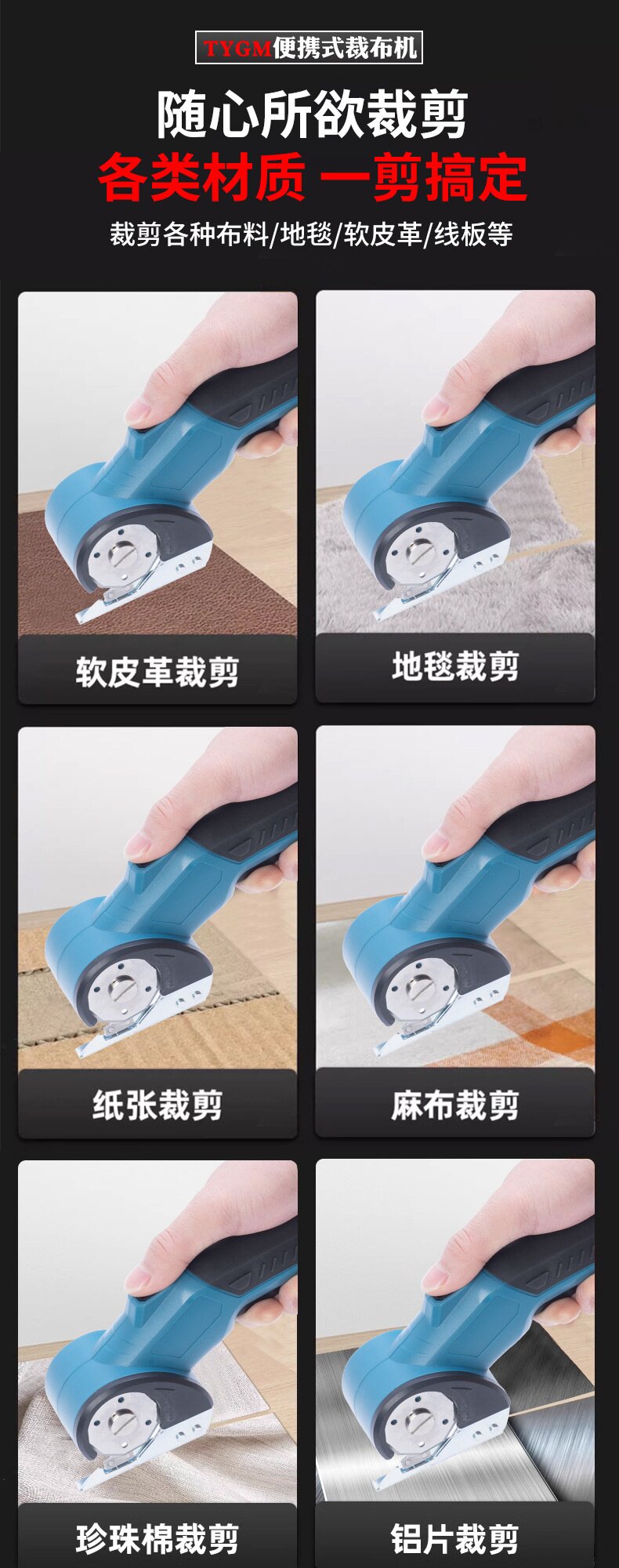 TYGM便携式裁布机

随心所欲裁剪
各类材质 一剪搞定
裁剪各种布料/地毯/软皮革/线板等

软皮革裁剪

地毯裁剪

纸张裁剪

麻布裁剪

珍珠棉裁剪

铝片裁剪