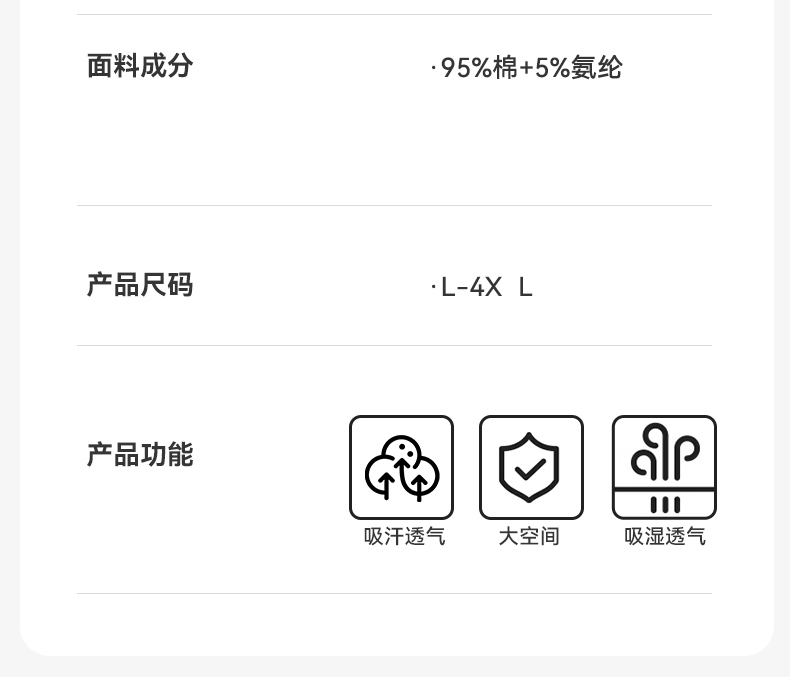 面料成分
·95%棉+5%氨纶

产品尺码
·L-4X L

产品功能
吸汗透气
大空间
吸湿透气