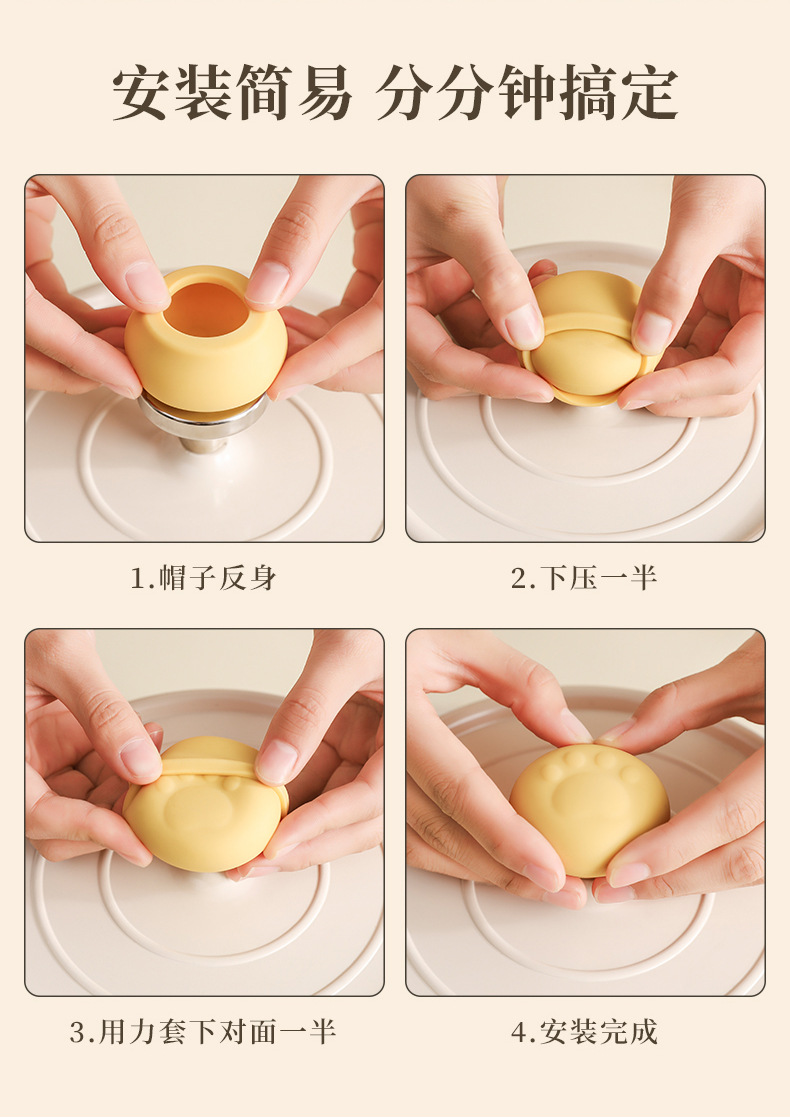 安装简易 分分钟搞定

1.帽子反身

2.下压一半

3.用力套下对面一半

4.安装完成