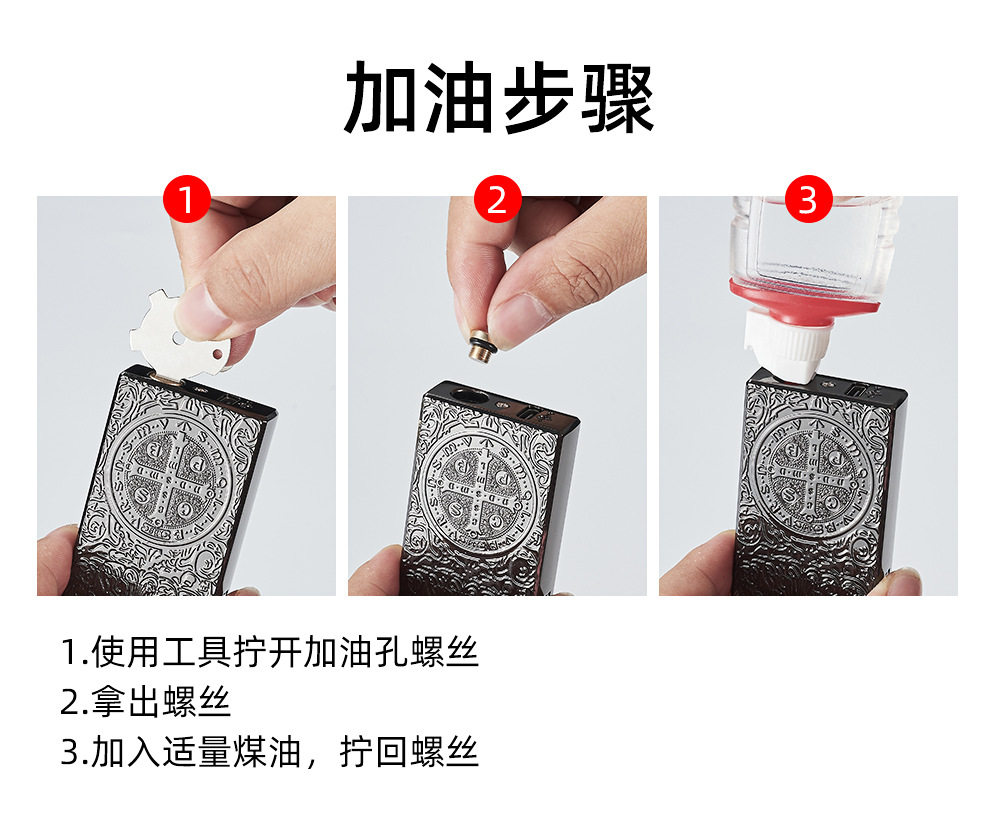 加油步骤

1

2

3

1.使用工具拧开加油孔螺丝
2.拿出螺丝
3.加入适量煤油，拧回螺丝