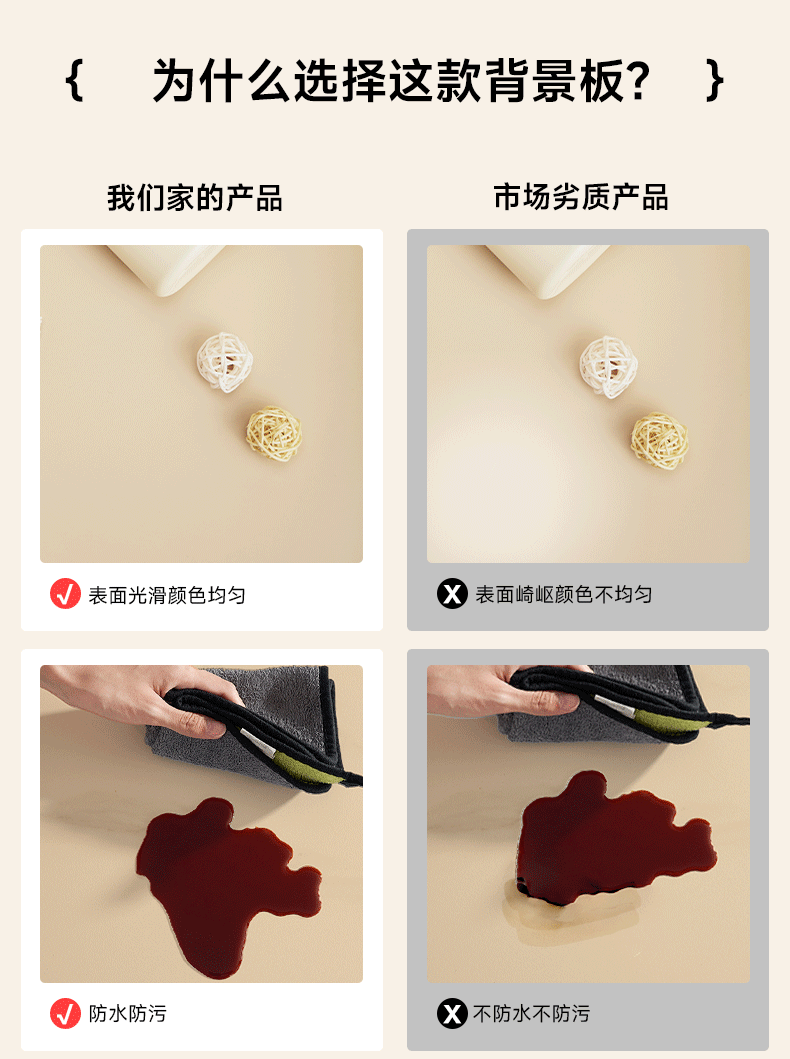 { 为什么选择这款背景板? }

我们家的产品

表面光滑颜色均匀

防水防污

市场劣质产品

表面崎岖颜色不均匀

不防水不防污