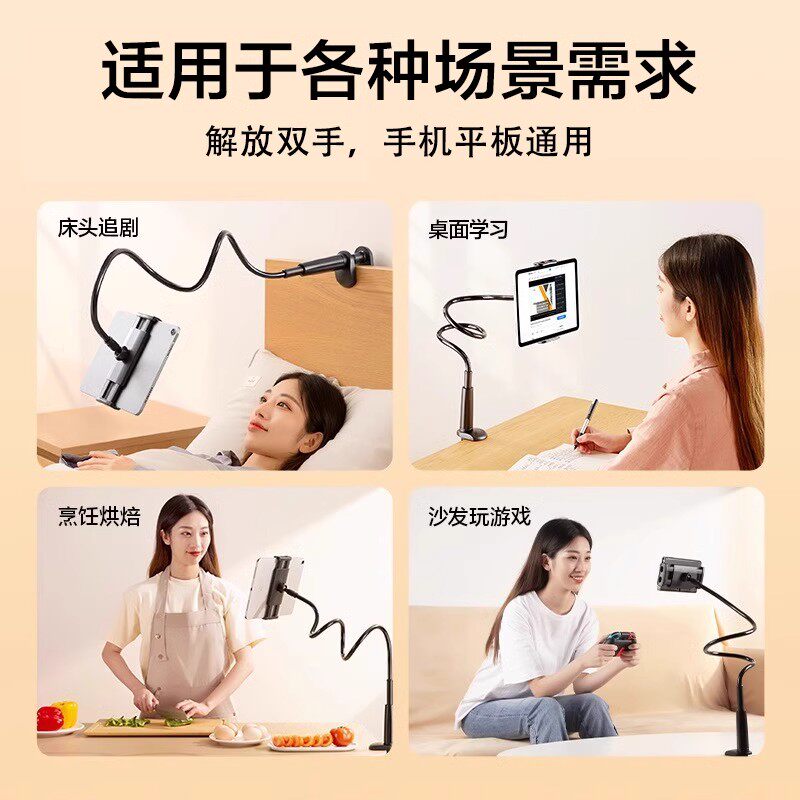 适用于各种场景需求

解放双手，手机平板通用

床头追剧

桌面学习

烹饪烘焙

沙发玩游戏