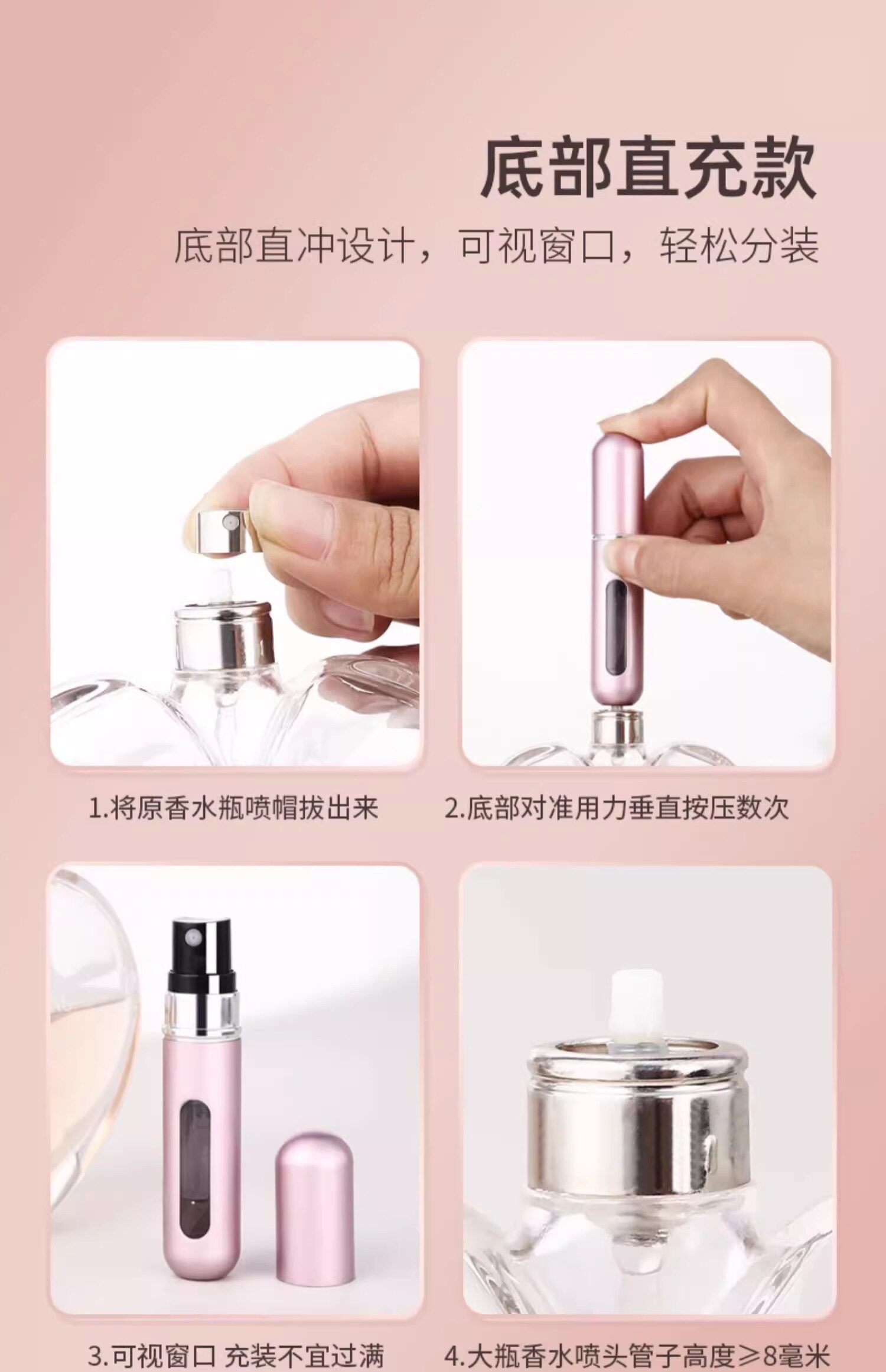 底部直充款

底部直冲设计，可视窗口，轻松分装

1.将原香水瓶喷帽拔出来

2.底部对准用力垂直按压数次

3.可视窗口 充装不宜过满

4.大瓶香水喷头管子高度≥8毫米