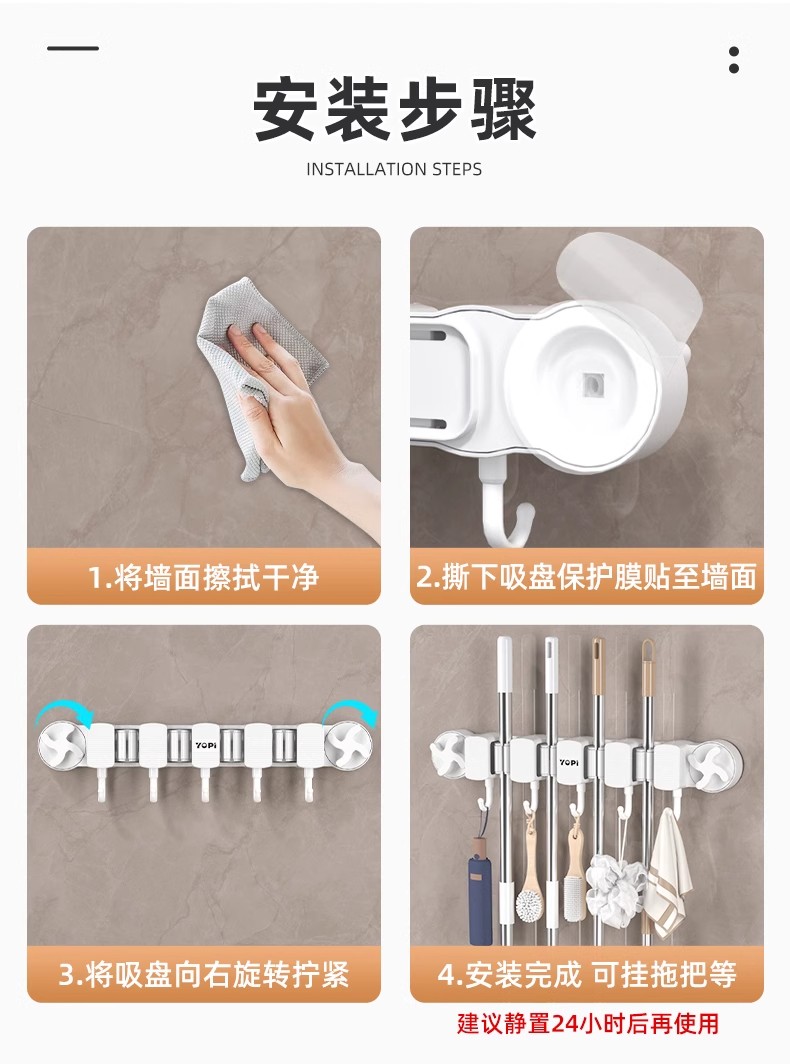 安装步骤

INSTALLATION STEPS

1.将墙面擦拭干净

2.撕下吸盘保护膜贴至墙面

YOPI

3.将吸盘向右旋转拧紧

YOPI

4.安装完成 可挂拖把等

建议静置24小时后再使用