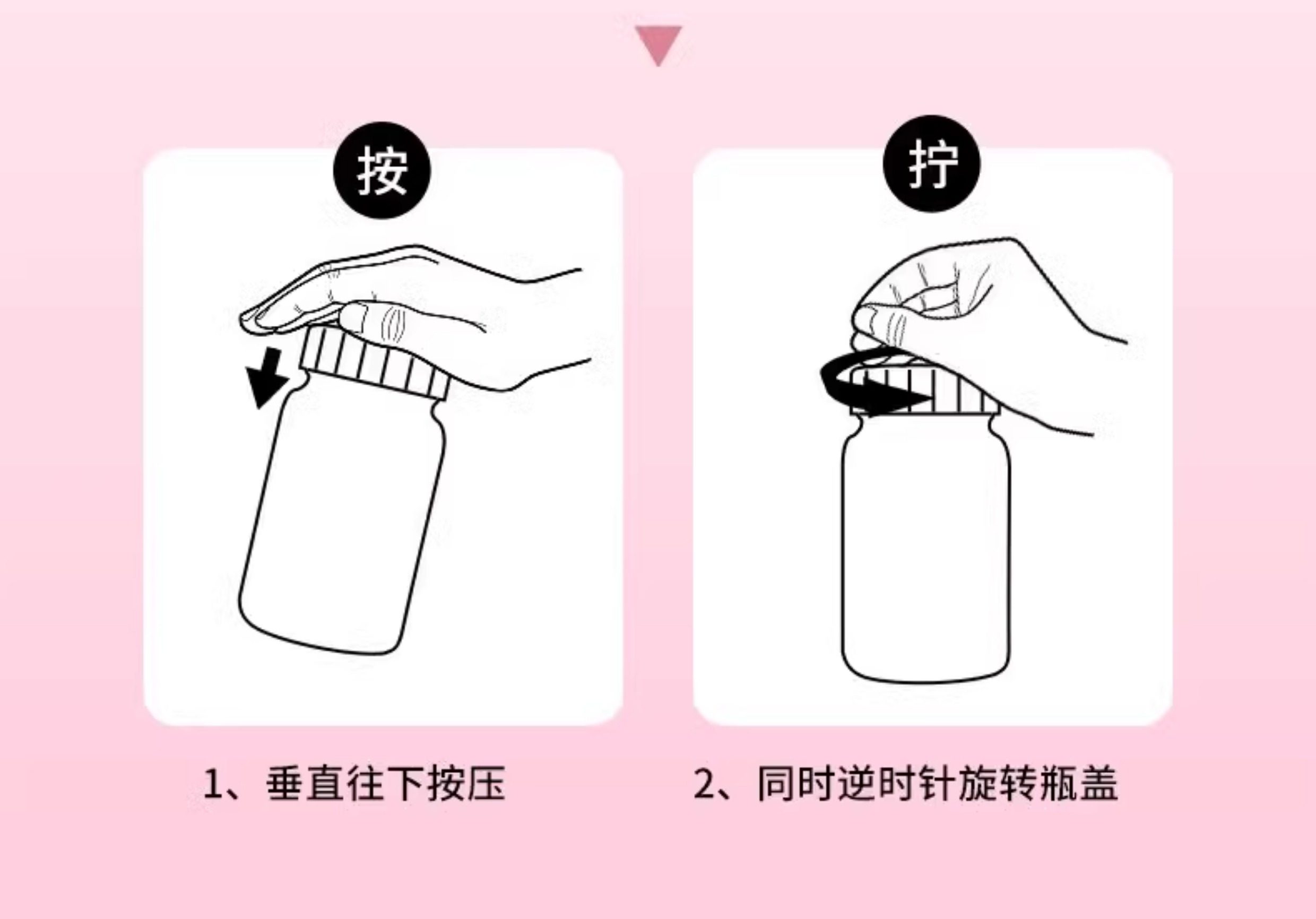 按

1、垂直往下按压

拧

2、同时逆时针旋转瓶盖