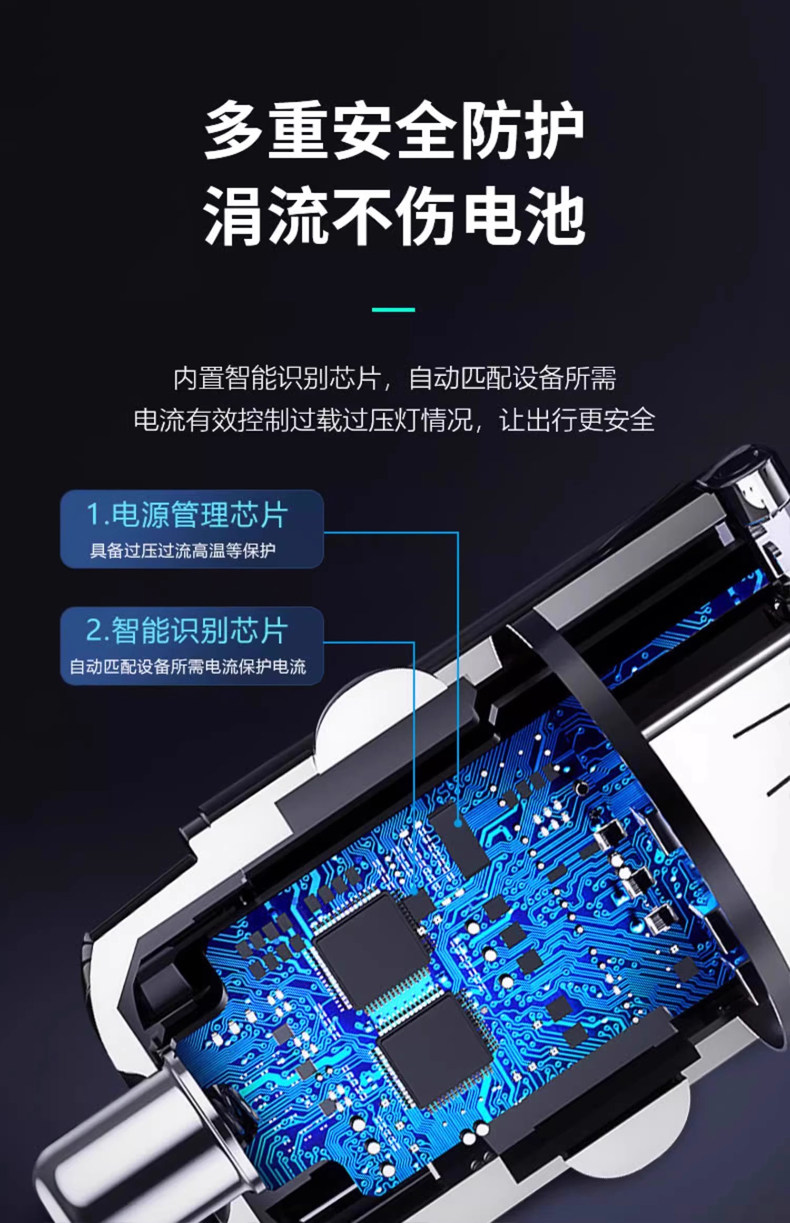 多重安全防护
涓流不伤电池

内置智能识别芯片，自动匹配设备所需
电流有效控制过载过压灯情况，让出行更安全

1.电源管理芯片
具备过压过流高温等保护

2.智能识别芯片
自动匹配设备所需电流保护电流