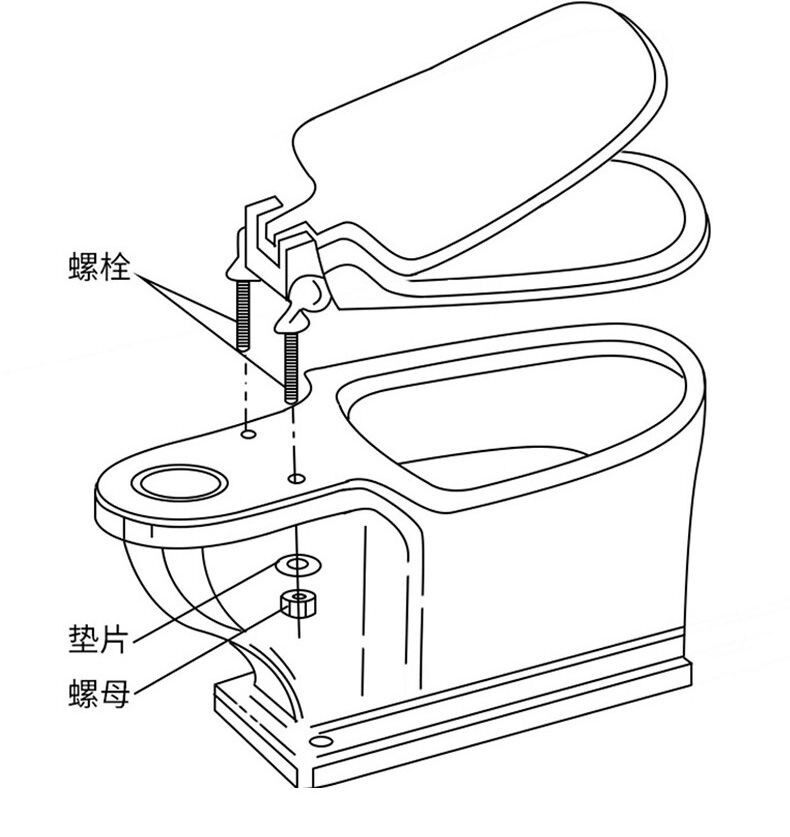 螺栓
垫片
螺母