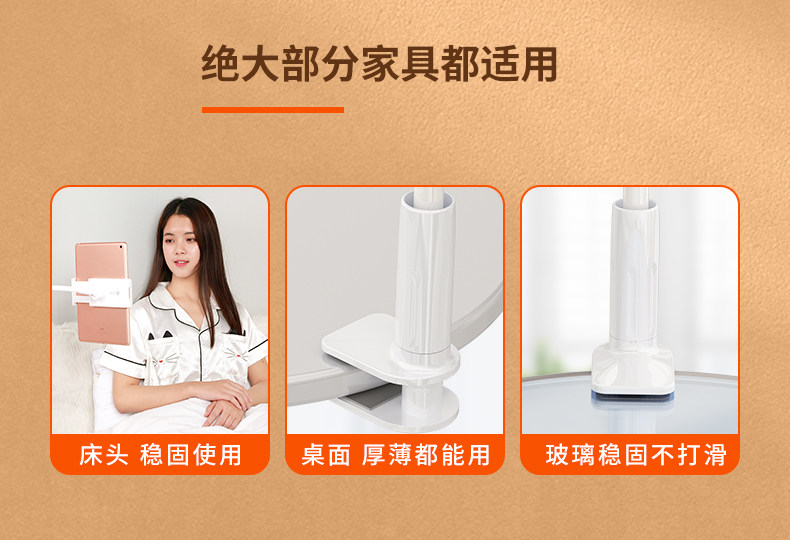 绝大部分家具都适用

床头 稳固使用

桌面 厚薄都能用

玻璃稳固不打滑