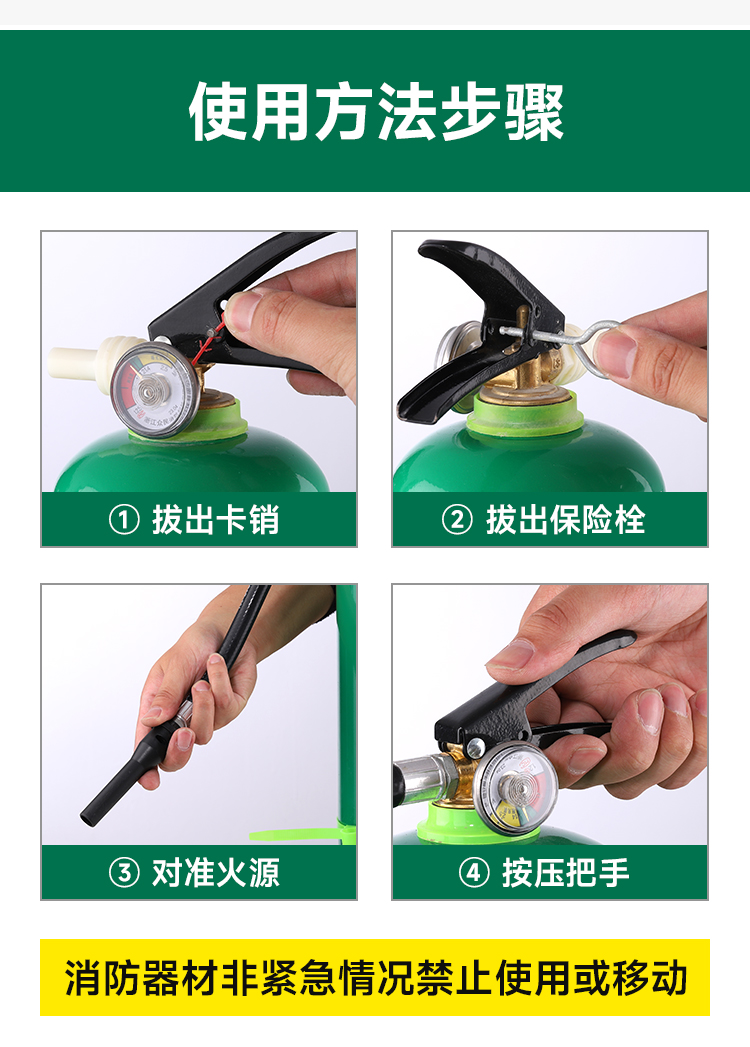 使用方法步骤

① 拔出卡销

② 拔出保险栓

③ 对准火源

④ 按压把手

消防器材非紧急情况禁止使用或移动