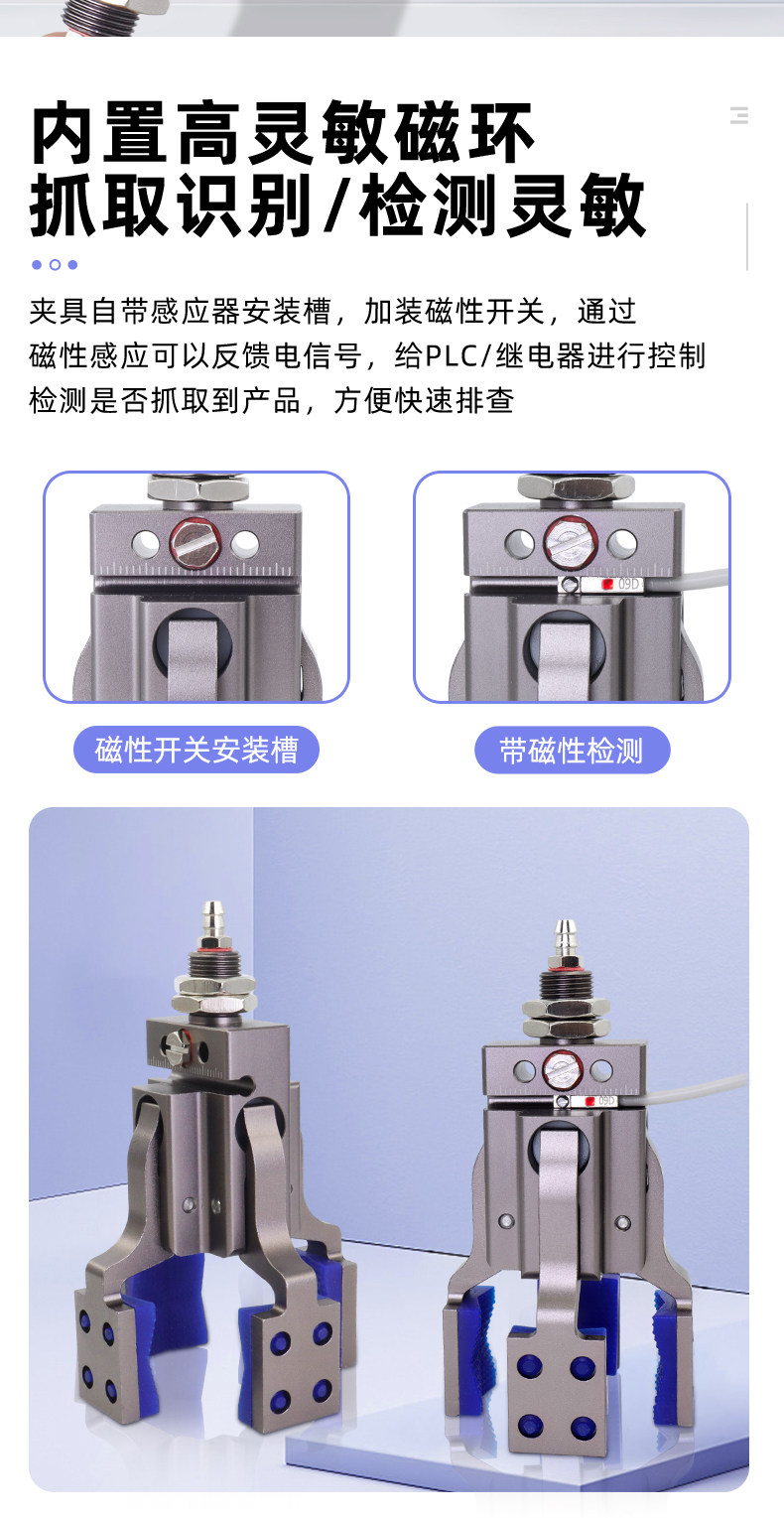 内置高灵敏磁环
抓取识别/检测灵敏

夹具自带感应器安装槽，加装磁性开关，通过磁性感应可以反馈电信号，给PLC/继电器进行控制检测是否抓取到产品，方便快速排查

09D

磁性开关安装槽

带磁性检测

09D