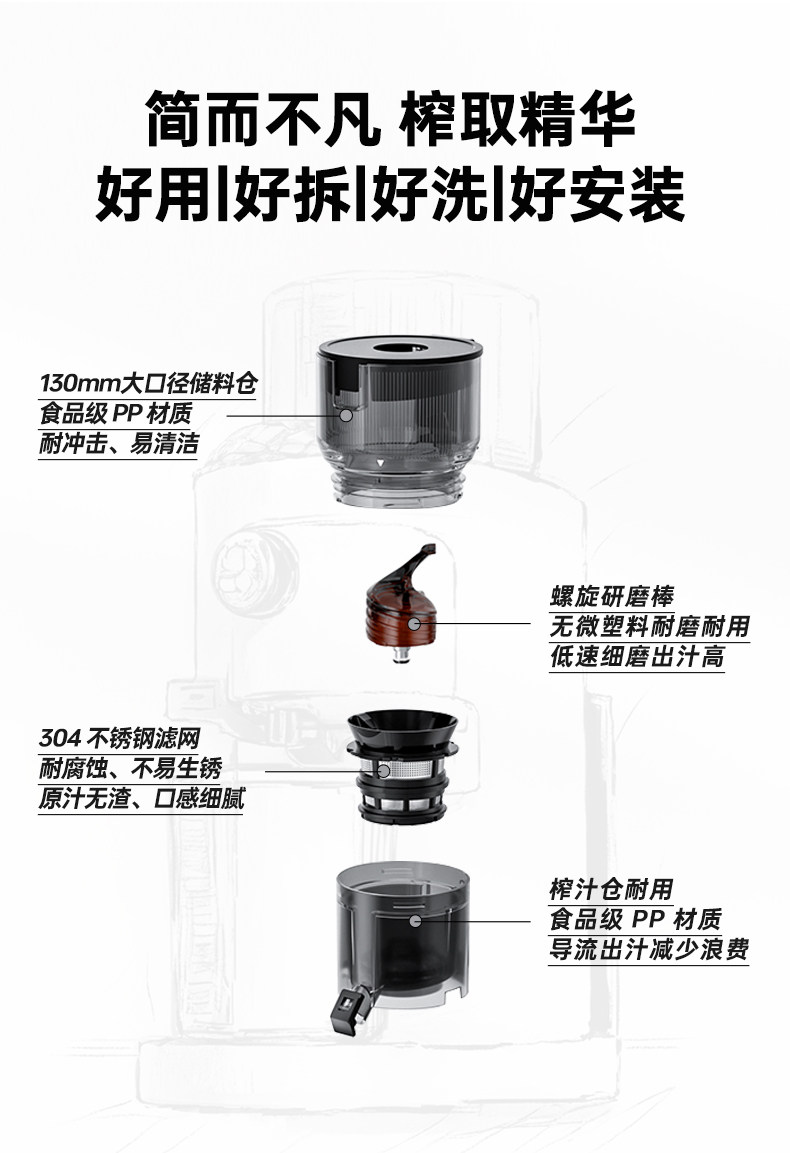 简而不凡 榨取精华
好用|好拆|好洗|好安装

130mm大口径储料仓
食品级 PP 材质
耐冲击、易清洁

螺旋研磨棒
无微塑料耐磨耐用
低速细磨出汁高

304 不锈钢滤网
耐腐蚀、不易生锈
原汁无渣、口感细腻

榨汁仓耐用
食品级 PP 材质
导流出汁减少浪费