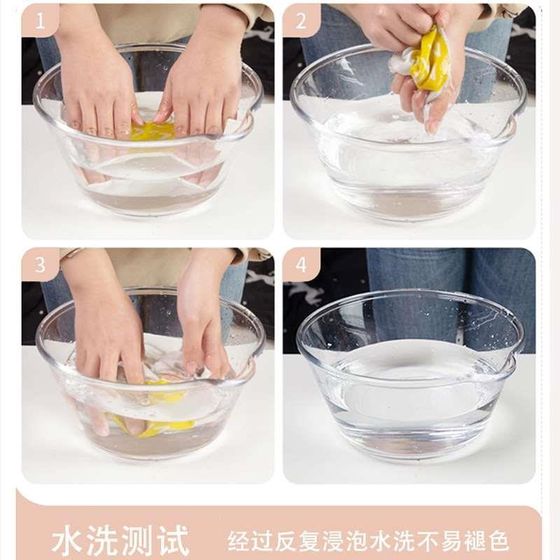 1

2

3

4

水洗测试 经过反复浸泡水洗不易褪色