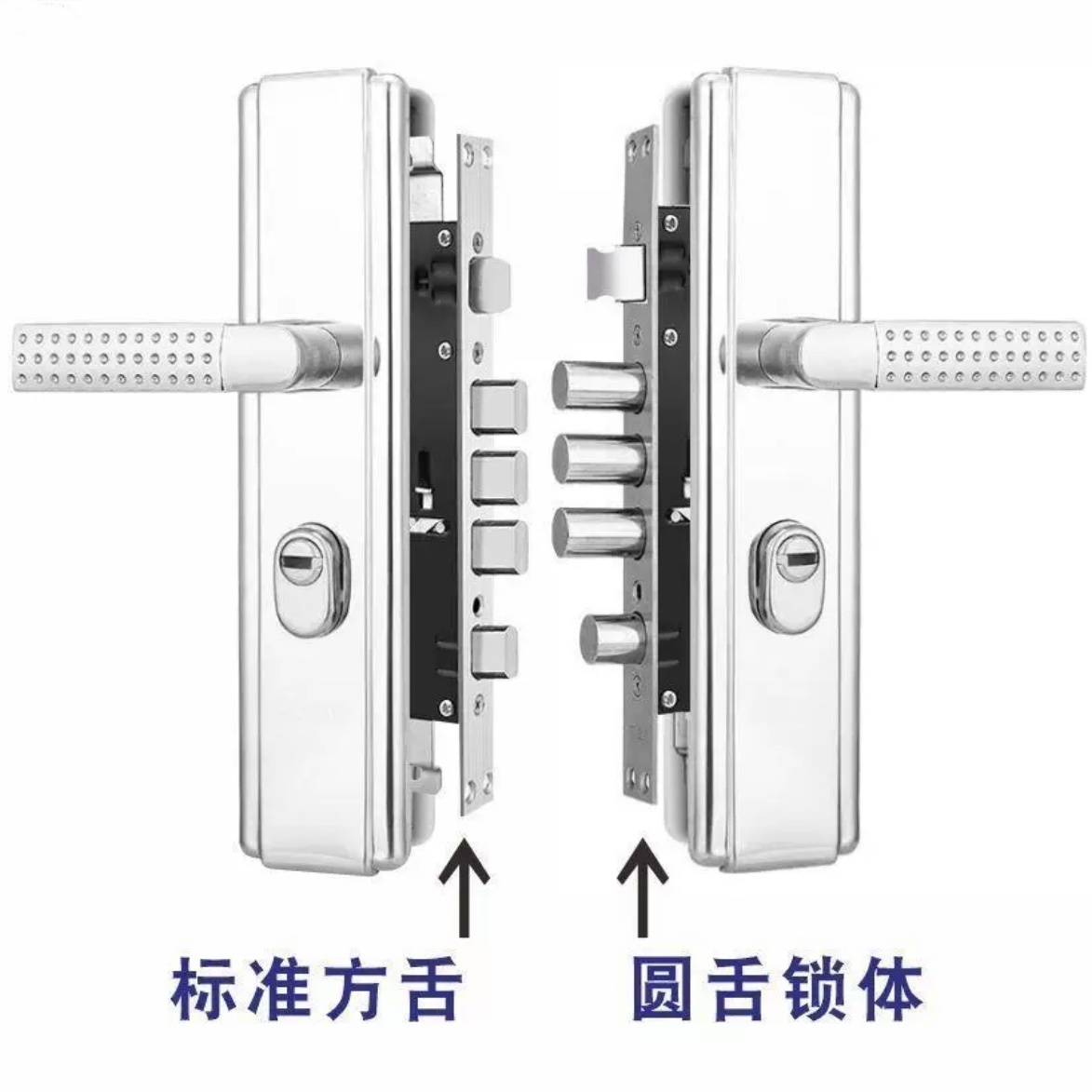 标准方舌

圆舌锁体