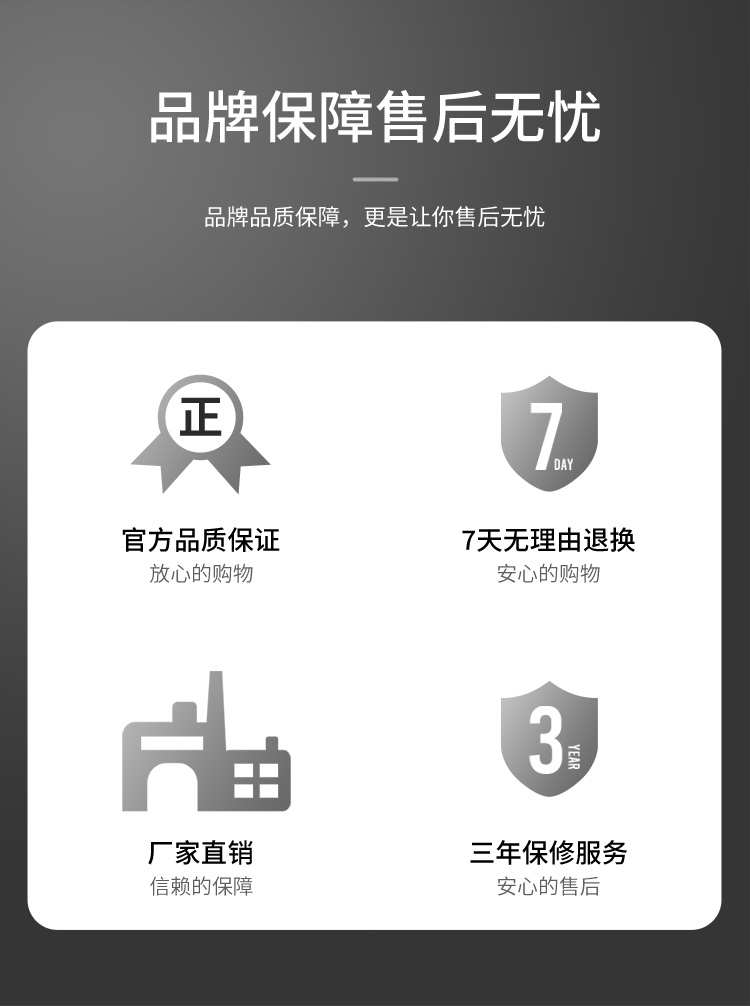 品牌保障售后无忧

品牌品质保障，更是让你售后无忧

正

官方品质保证
放心的购物

7
DAY

7天无理由退换
安心的购物

厂家直销
信赖的保障

3
YEAR

三年保修服务
安心的售后