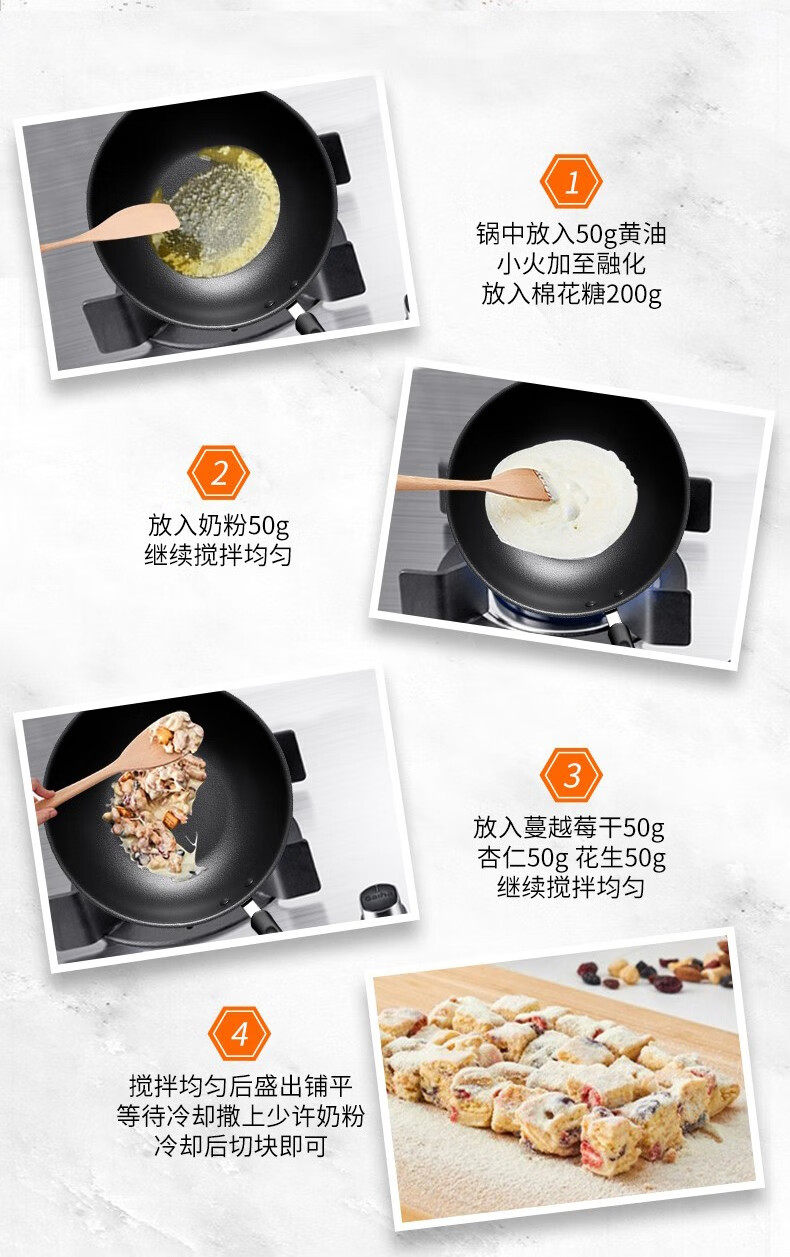 1

锅中放入50g黄油
小火加至融化
放入棉花糖200g

2

放入奶粉50g
继续搅拌均匀

3

放入蔓越莓干50g
杏仁50g 花生50g
继续搅拌均匀

4

搅拌均匀后盛出铺平
等待冷却撒上少许奶粉
冷却后切块即可